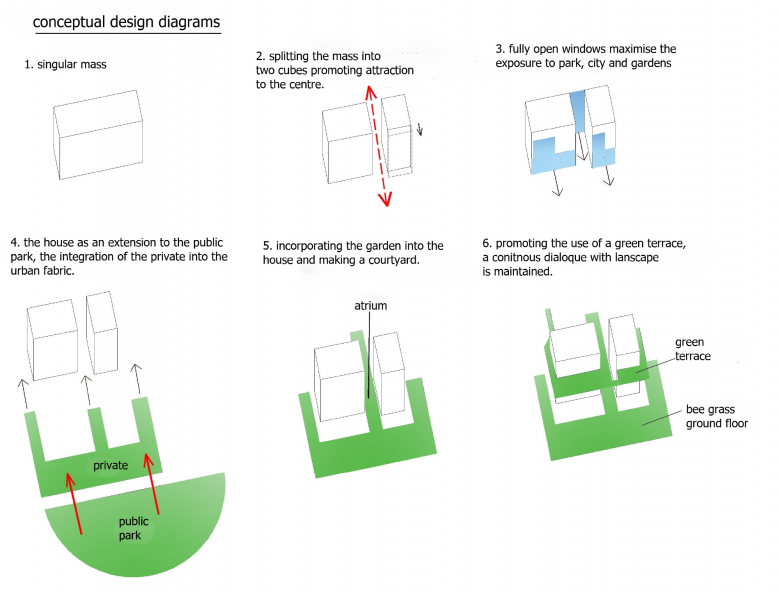 conceptual design diagrams

1. singular mass

2. splitting the mass into two cubes promoting attraction to the centre.

3. fully open windows maximise the exposure to park, city and gardens

4. the house as an extension to the public park, the integration of the private into the urban fabric.

private

public park

5. incorporating the garden into the house and making a courtyard.

atrium

6. promoting the use of a green terrace, a conitnous dialoque with lanscape is maintained.

green terrace

bee grass ground floor