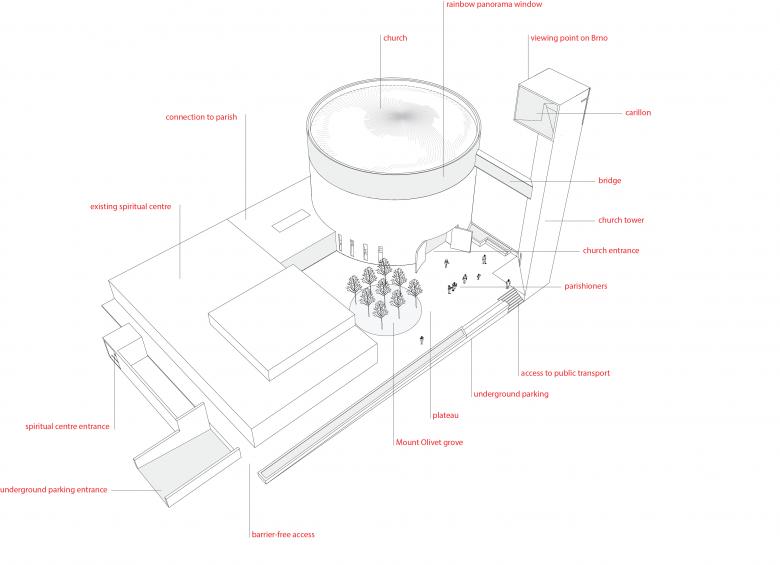 rainbow panorama window

church

viewing point on Brno

connection to parish

carillon

bridge

existing spiritual centre

church tower

church entrance

parishioners

access to public transport

underground parking

plateau

spiritual centre entrance

Mount Olivet grove

underground parking entrance

barrier-free access