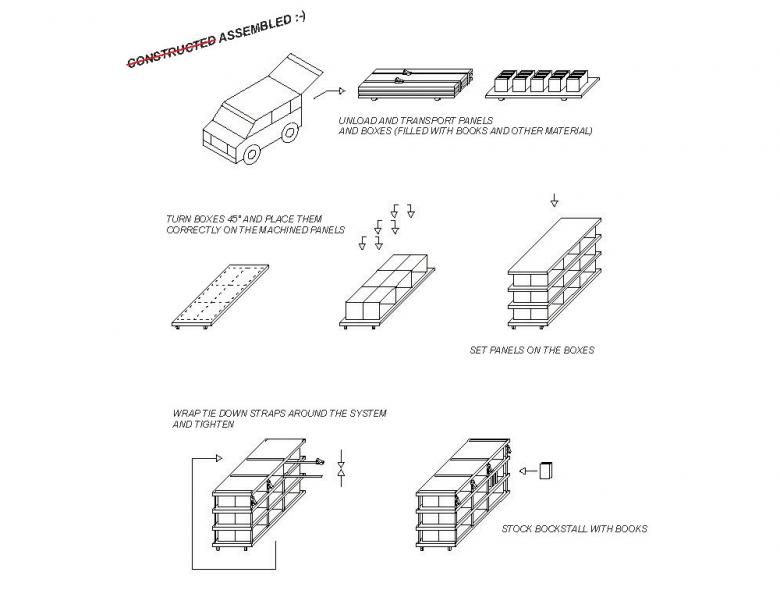 ~~CONSTRUCTED~~ ASSEMBLED :-)

UNLOAD AND TRANSPORT PANELS AND BOXES (FILLED WITH BOOKS AND OTHER MATERIAL)

TURN BOXES 45° AND PLACE THEM CORRECTLY ON THE MACHINED PANELS

SET PANELS ON THE BOXES

WRAP TIE DOWN STRAPS AROUND THE SYSTEM AND TIGHTEN

STOCK BOCKSTALL WITH BOOKS