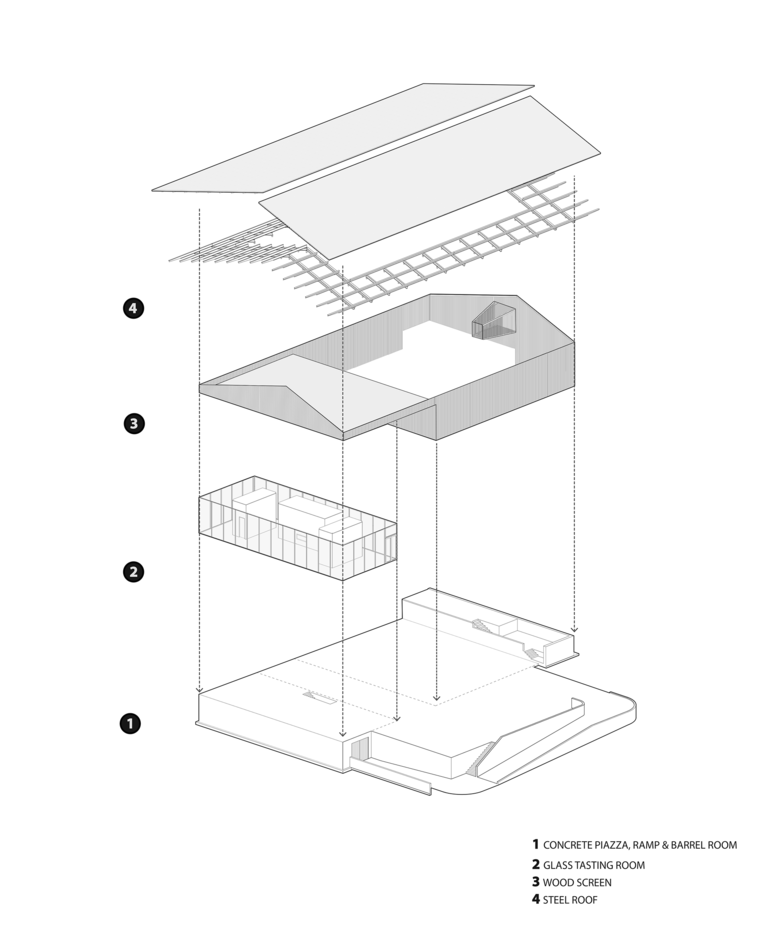 4

3

2

1

1 CONCRETE PIAZZA, RAMP & BARREL ROOM
2 GLASS TASTING ROOM
3 WOOD SCREEN
4 STEEL ROOF