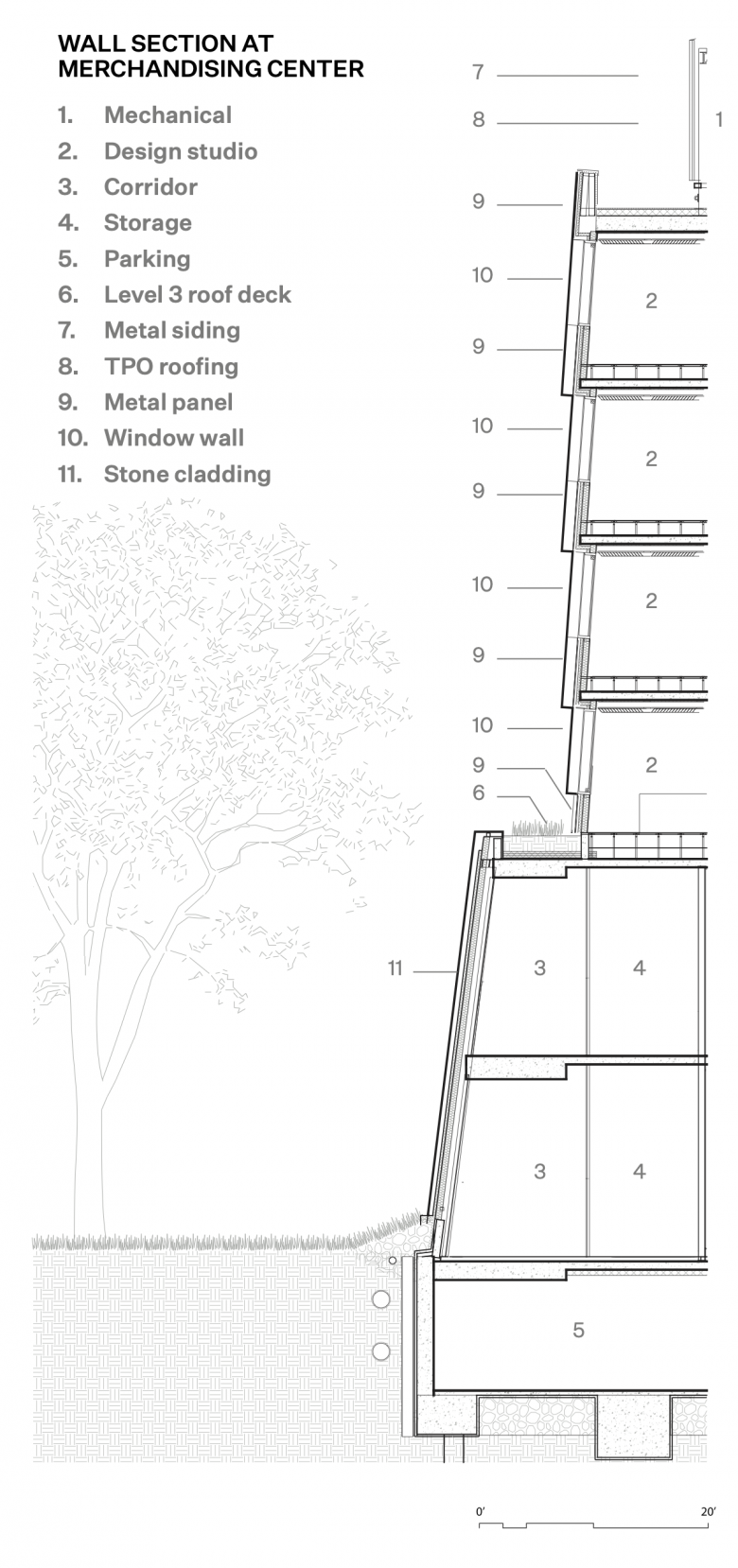 WALL SECTION AT MERCHANDISING CENTER

1. Mechanical
2. Design studio
3. Corridor
4. Storage
5. Parking
6. Level 3 roof deck
7. Metal siding
8. TPO roofing
9. Metal panel
10. Window wall
11. Stone cladding

7
8
1
9
10
2
9
10
2
9
10
2
9
10
9
2
6
11
3
4
3
4
5

0'
20'