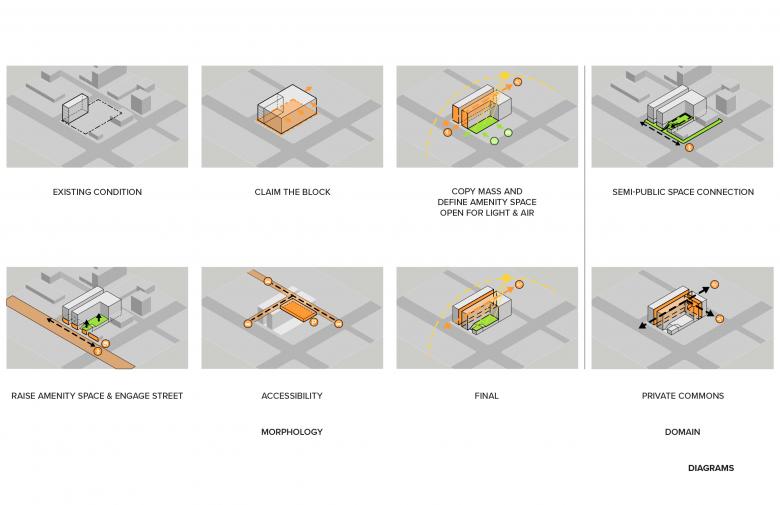 EXISTING CONDITION

CLAIM THE BLOCK

COPY MASS AND DEFINE AMENITY SPACE OPEN FOR LIGHT & AIR

SEMI-PUBLIC SPACE CONNECTION

RAISE AMENITY SPACE & ENGAGE STREET

ACCESSIBILITY

FINAL

PRIVATE COMMONS

MORPHOLOGY

DOMAIN

DIAGRAMS