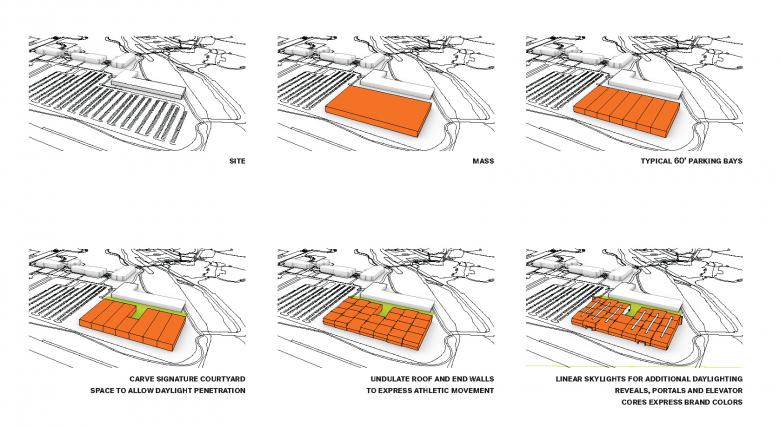 SITE

MASS

TYPICAL 60' PARKING BAYS

CARVE SIGNATURE COURTYARD SPACE TO ALLOW DAYLIGHT PENETRATION

UNDULATE ROOF AND END WALLS TO EXPRESS ATHLETIC MOVEMENT

LINEAR SKYLIGHTS FOR ADDITIONAL DAYLIGHTING REVEALS, PORTALS AND ELEVATOR CORES EXPRESS BRAND COLORS