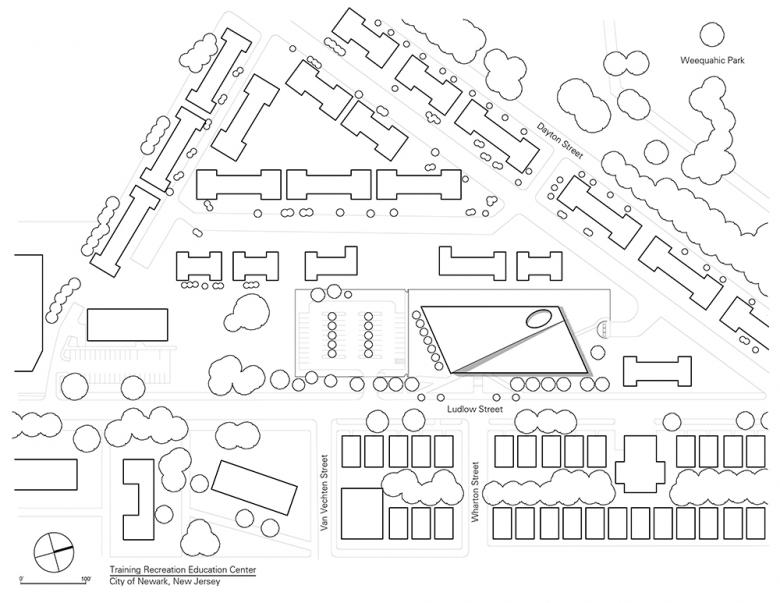 Weequahic Park

Dayton Street

Ludlow Street

Van Vechten Street

Wharton Street

0'

100'

Training Recreation Education Center
City of Newark, New Jersey