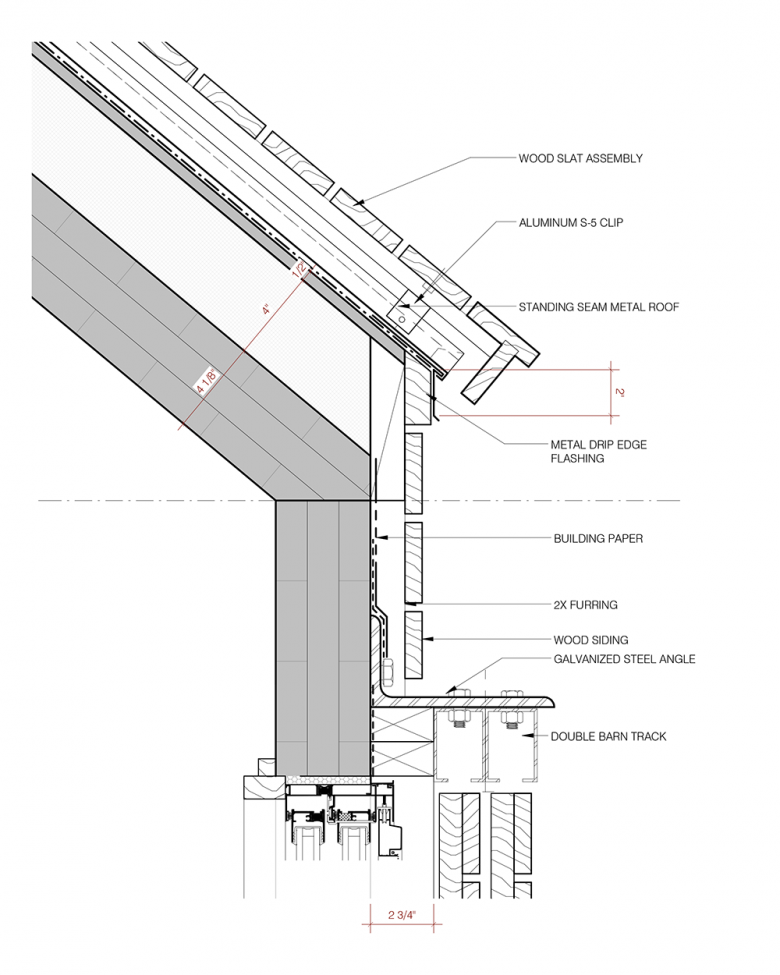 WOOD SLAT ASSEMBLY

ALUMINUM S-5 CLIP

STANDING SEAM METAL ROOF

1/2"

4"

4 1/8"

2"

METAL DRIP EDGE FLASHING

BUILDING PAPER

2X FURRING

WOOD SIDING

GALVANIZED STEEL ANGLE

DOUBLE BARN TRACK

2 3/4"