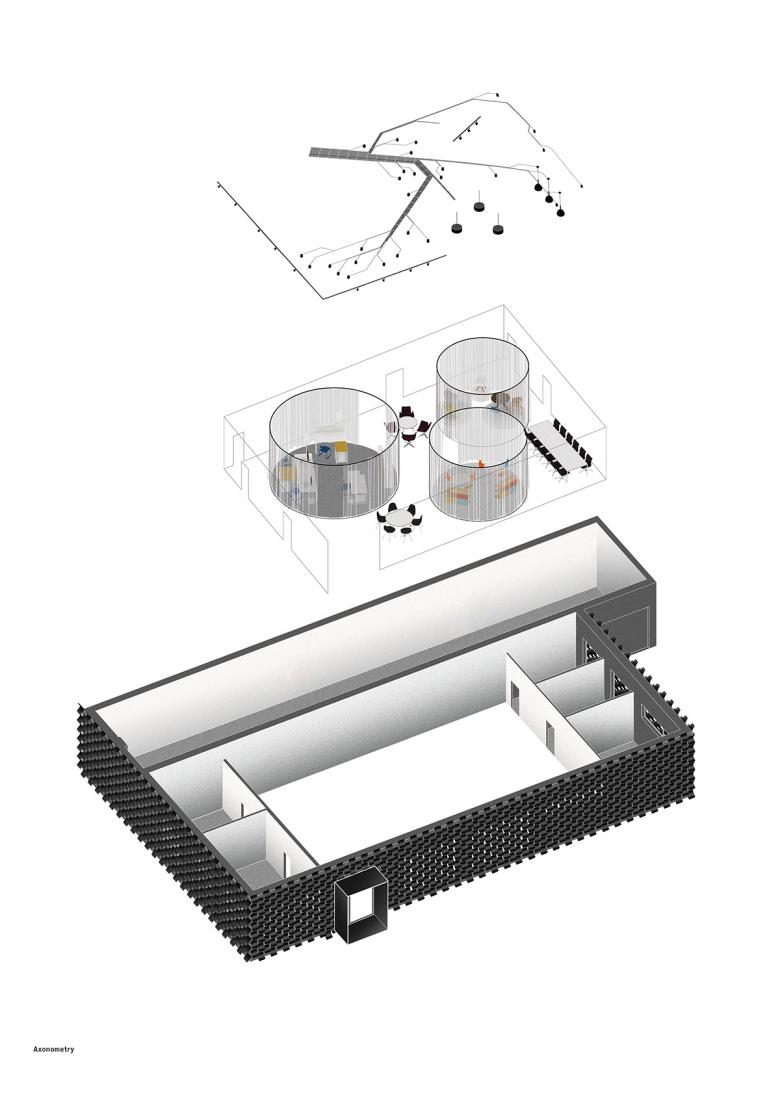 Axonometry