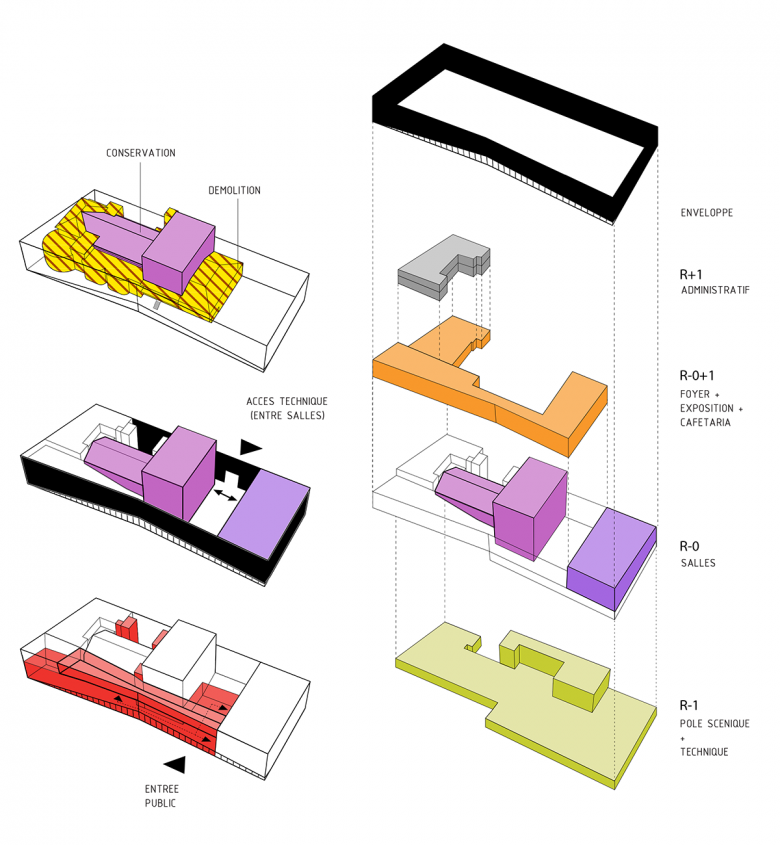 CONSERVATION

DEMOLITION

ACCES TECHNIQUE
(ENTRE SALLES)

ENTREE
PUBLIC

ENVELOPPE

R+1
ADMINISTRATIF

R-0+1
FOYER +
EXPOSITION +
CAFETARIA

R-0
SALLES

R-1
POLE SCENIQUE
+
TECHNIQUE