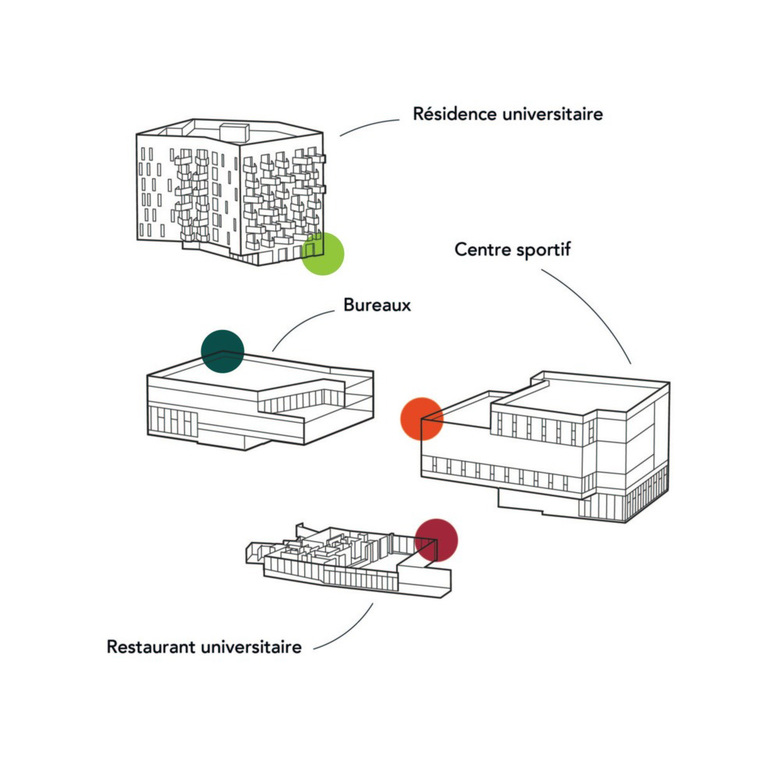 Résidence universitaire

Centre sportif

Bureaux

Restaurant universitaire