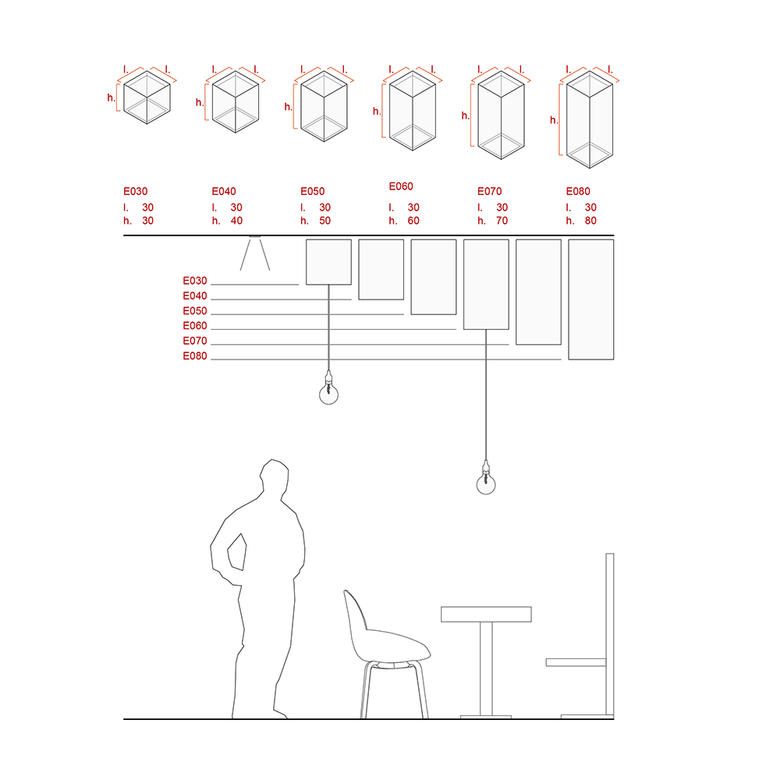 l. l.
h.

l. l.
h.

l. l.
h.

l. l.
h.

l. l.
h.

l. l.
h.

E030
l. 30
h. 30

E040
l. 30
h. 40

E050
l. 30
h. 50

E060
l. 30
h. 60

E070
l. 30
h. 70

E080
l. 30
h. 80

E030
E040
E050
E060
E070
E080