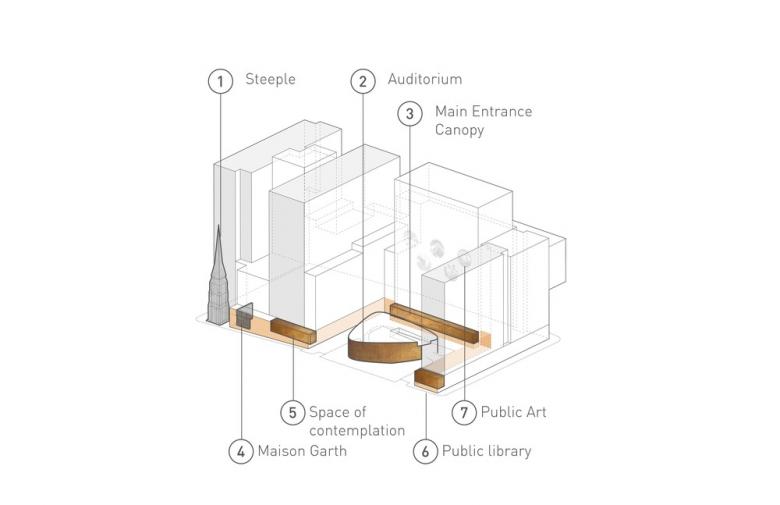 1 Steeple

2 Auditorium

3 Main Entrance Canopy

5 Space of contemplation

7 Public Art

4 Maison Garth

6 Public library