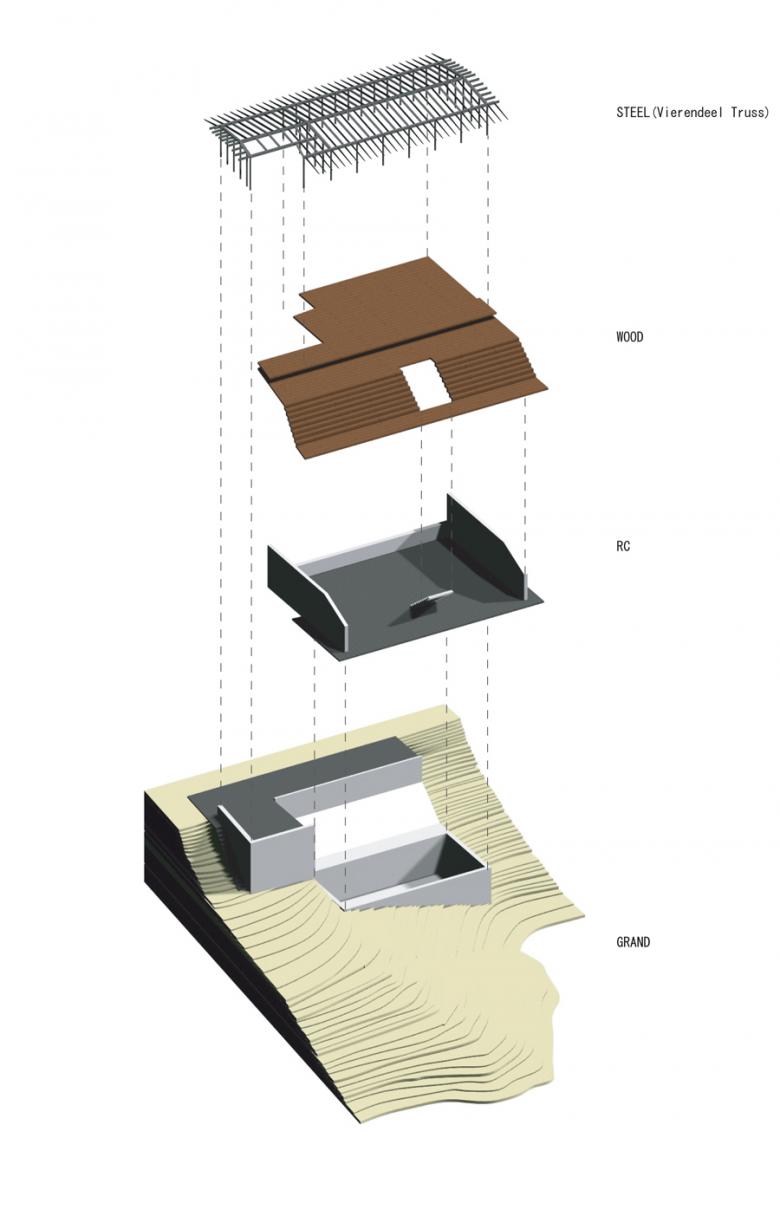 STEEL(Vierendeel Truss)

WOOD

RC

GRAND