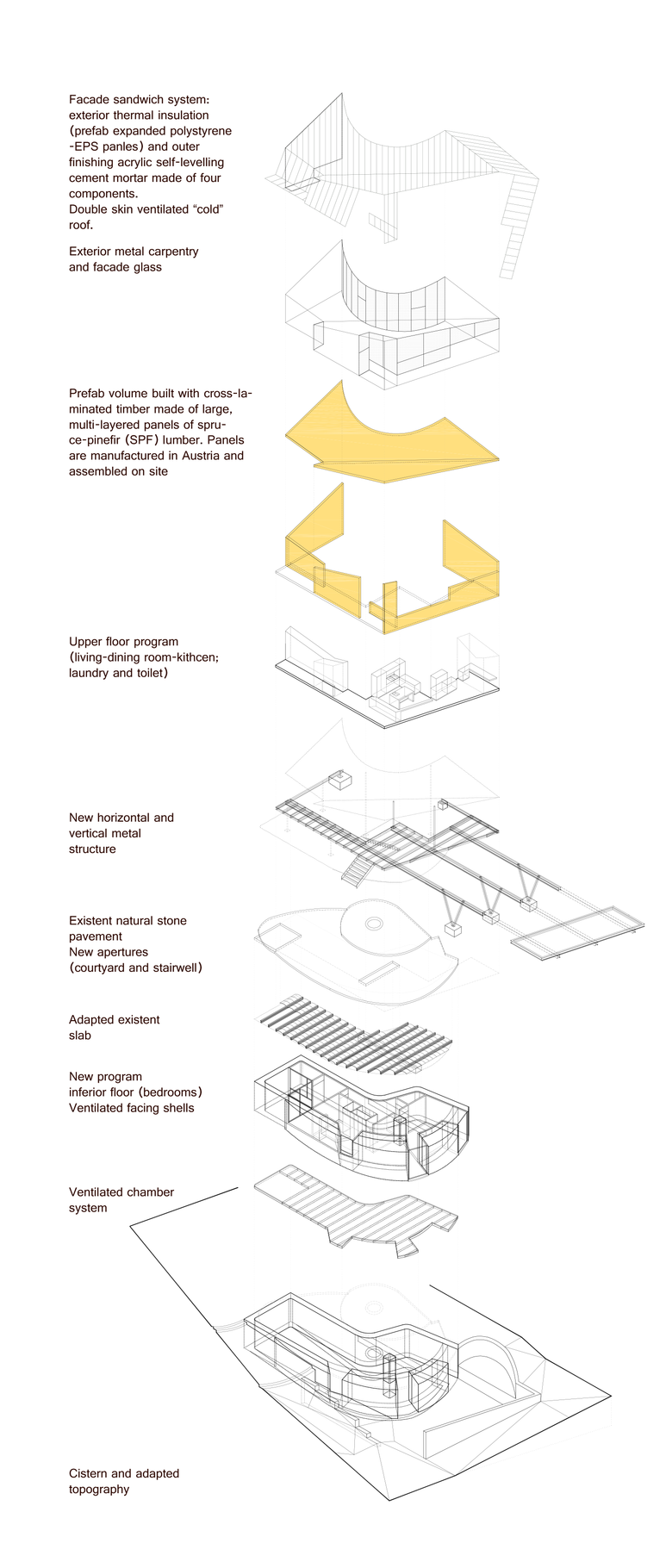 Facade sandwich system: exterior thermal insulation (prefab expanded polystyrene -EPS panles) and outer finishing acrylic self-levelling cement mortar made of four components.
Double skin ventilated "cold" roof.

Exterior metal carpentry and facade glass

Prefab volume built with cross-laminated timber made of large, multi-layered panels of spruce-pinefir (SPF) lumber. Panels are manufactured in Austria and assembled on site

Upper floor program (living-dining room-kithcen; laundry and toilet)

New horizontal and vertical metal structure

Existent natural stone pavement
New apertures (courtyard and stairwell)

Adapted existent slab

New program inferior floor (bedrooms)
Ventilated facing shells

Ventilated chamber system

Cistern and adapted topography