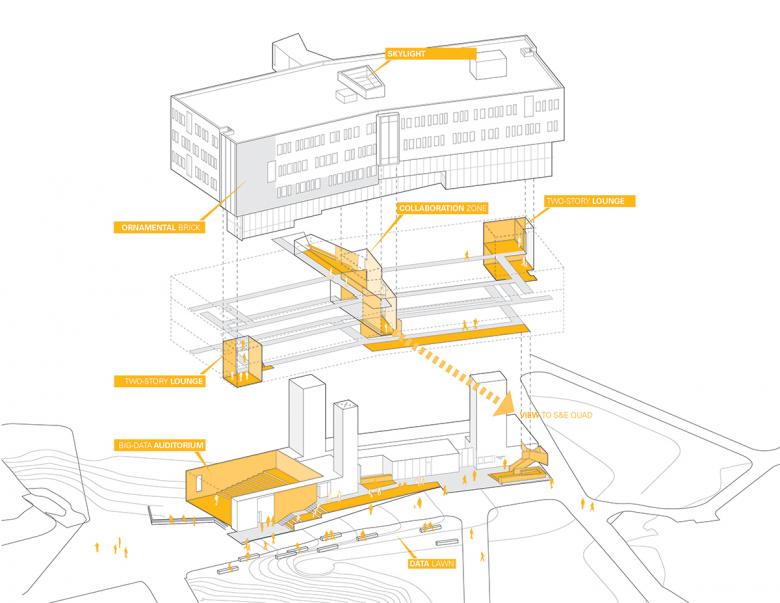 SKYLIGHT

ORNAMENTAL BRICK

COLLABORATION ZONE

TWO-STORY LOUNGE

TWO-STORY LOUNGE

VIEW TO S&E QUAD

BIG-DATA AUDITORIUM

DATA LAWN