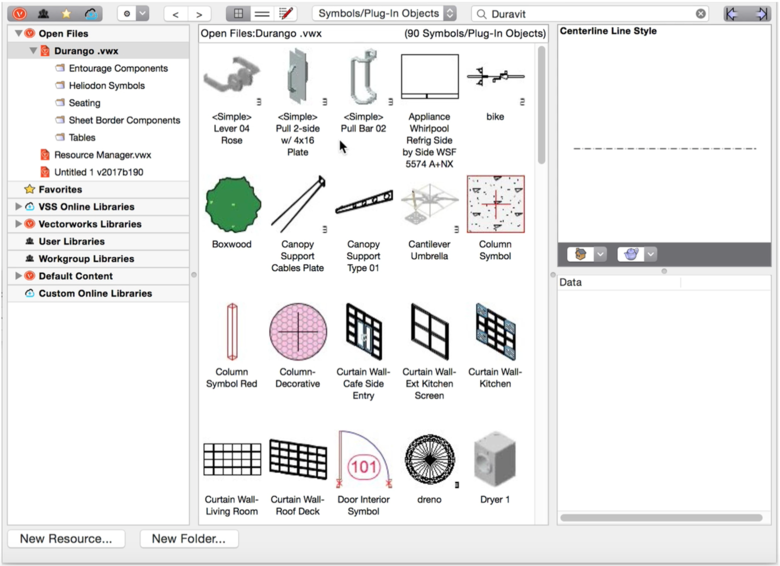 < >

Symbols/Plug-In Objects

Duravit

Open Files
Durango .vwx
Entourage Components
Heliodon Symbols
Seating
Sheet Border Components
Tables
Resource Manager.vwx
Untitled 1 v2017b190
Favorites
VSS Online Libraries
Vectorworks Libraries
User Libraries
Workgroup Libraries
Default Content
Custom Online Libraries

Open Files:Durango .vwx (90 Symbols/Plug-In Objects)

<Simple> Lever 04 Rose

<Simple> Pull 2-side w/ 4x16 Plate

<Simple> Pull Bar 02

Appliance Whirlpool Refrig Side by Side WSF 5574 A+NX

bike

Boxwood

Canopy Support Cables Plate

Canopy Support Type 01

Cantilever Umbrella

Column Symbol

Column Symbol Red

Column-Decorative

Curtain Wall-Cafe Side Entry

Curtain Wall-Ext Kitchen Screen

Curtain Wall-Kitchen

Curtain Wall-Living Room

Curtain Wall-Roof Deck

101

Door Interior Symbol

dreno

Dryer 1

Centerline Line Style

Data

New Resource...

New Folder...