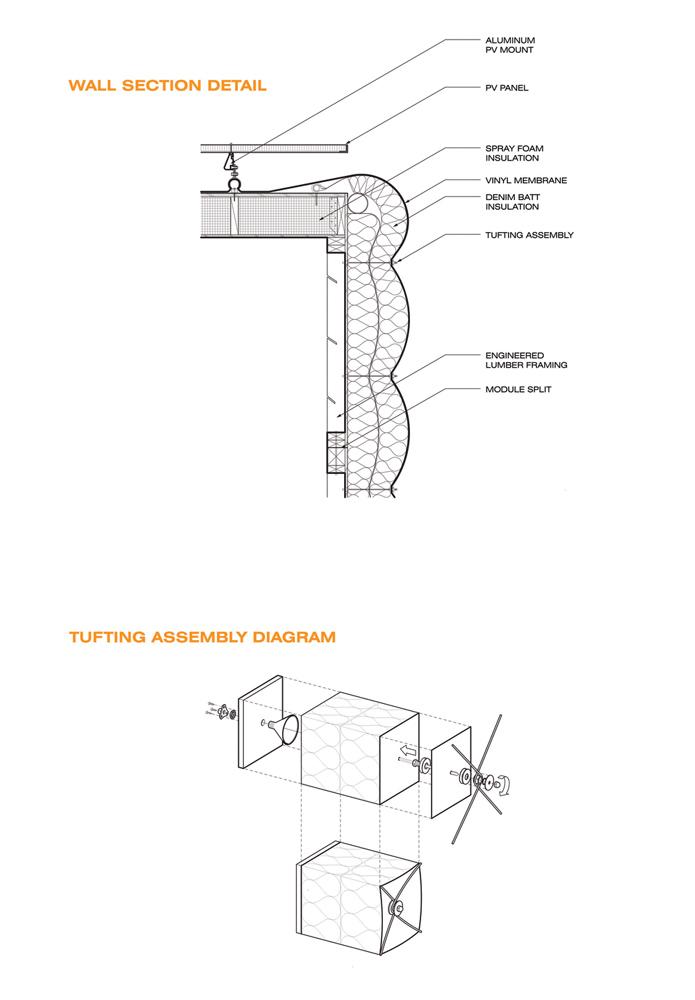 WALL SECTION DETAIL

ALUMINUM PV MOUNT

PV PANEL

SPRAY FOAM INSULATION

VINYL MEMBRANE

DENIM BATT INSULATION

TUFTING ASSEMBLY

ENGINEERED LUMBER FRAMING

MODULE SPLIT

TUFTING ASSEMBLY DIAGRAM