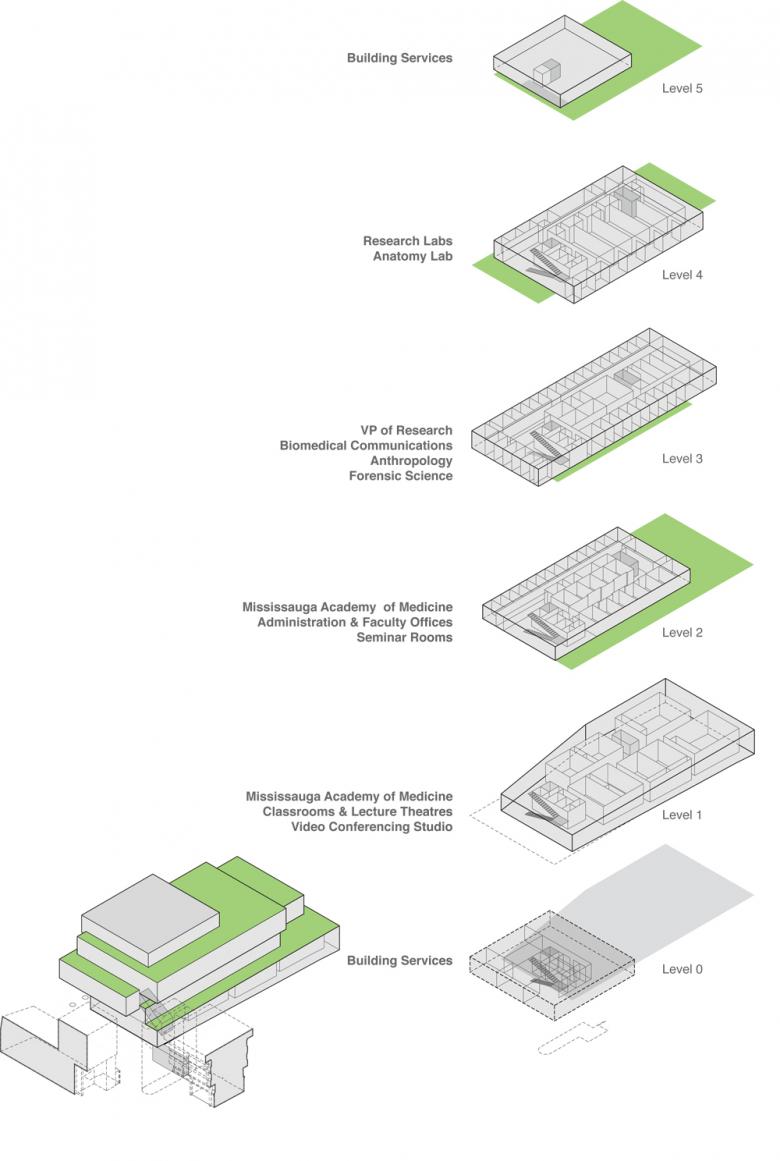 Building Services

Level 5

Research Labs
Anatomy Lab

Level 4

VP of Research
Biomedical Communications
Anthropology
Forensic Science

Level 3

Mississauga Academy of Medicine
Administration & Faculty Offices
Seminar Rooms

Level 2

Mississauga Academy of Medicine
Classrooms & Lecture Theatres
Video Conferencing Studio

Level 1

Building Services

Level 0