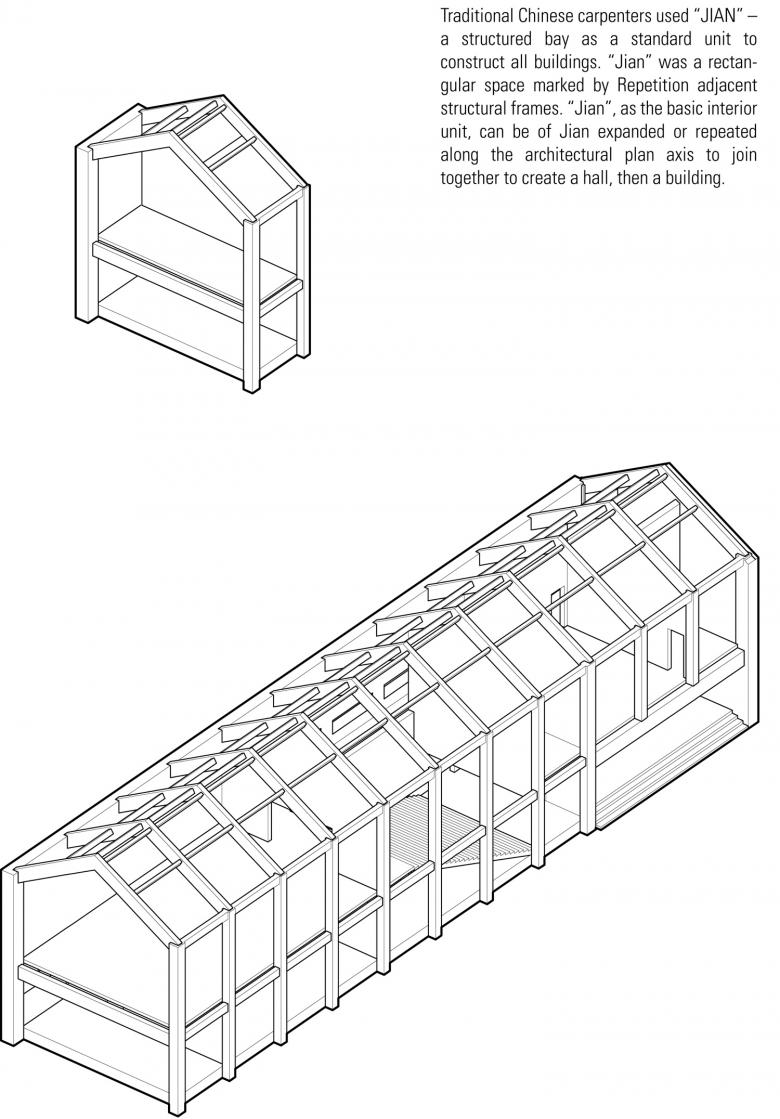 Traditional Chinese carpenters used "JIAN" – a structured bay as a standard unit to construct all buildings. "Jian" was a rectangular space marked by Repetition adjacent structural frames. "Jian", as the basic interior unit, can be of Jian expanded or repeated along the architectural plan axis to join together to create a hall, then a building.