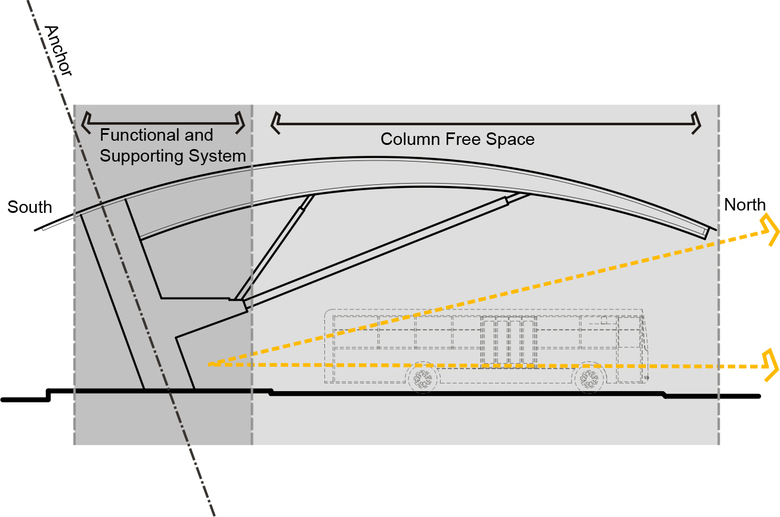 Anchor

Functional and Supporting System

Column Free Space

South

North