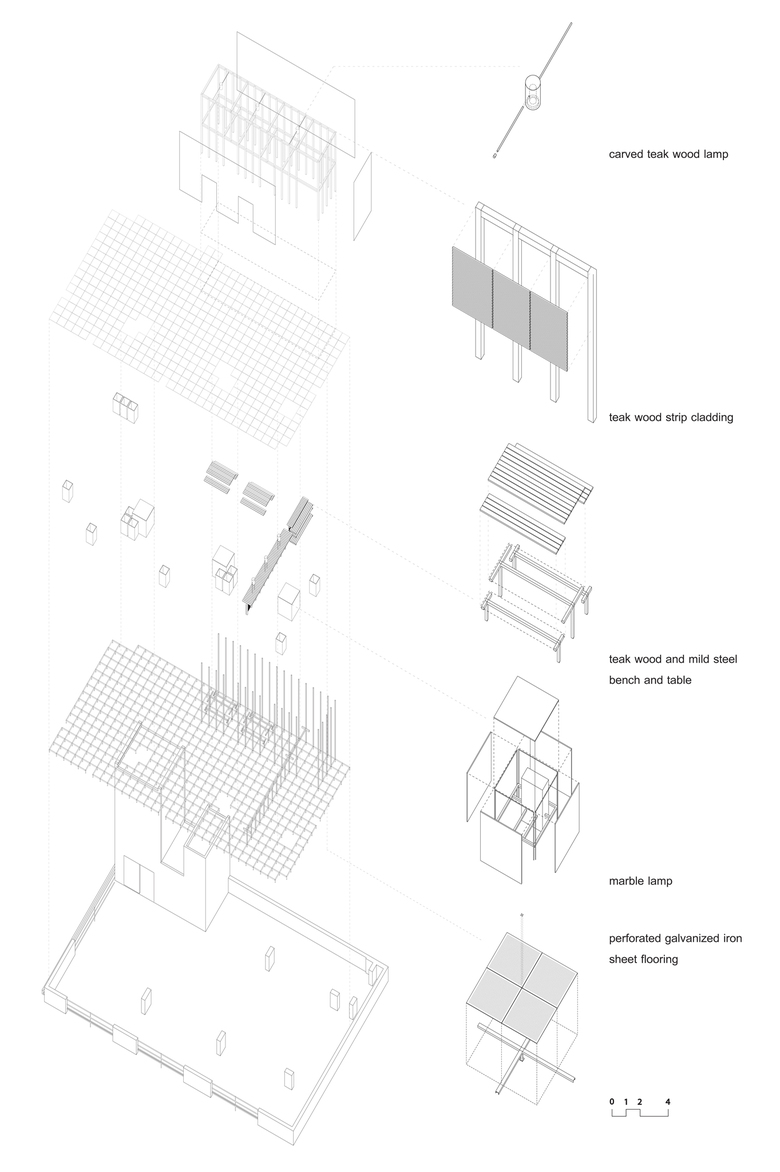 carved teak wood lamp

teak wood strip cladding

teak wood and mild steel bench and table

marble lamp

perforated galvanized iron sheet flooring

0 1 2 4