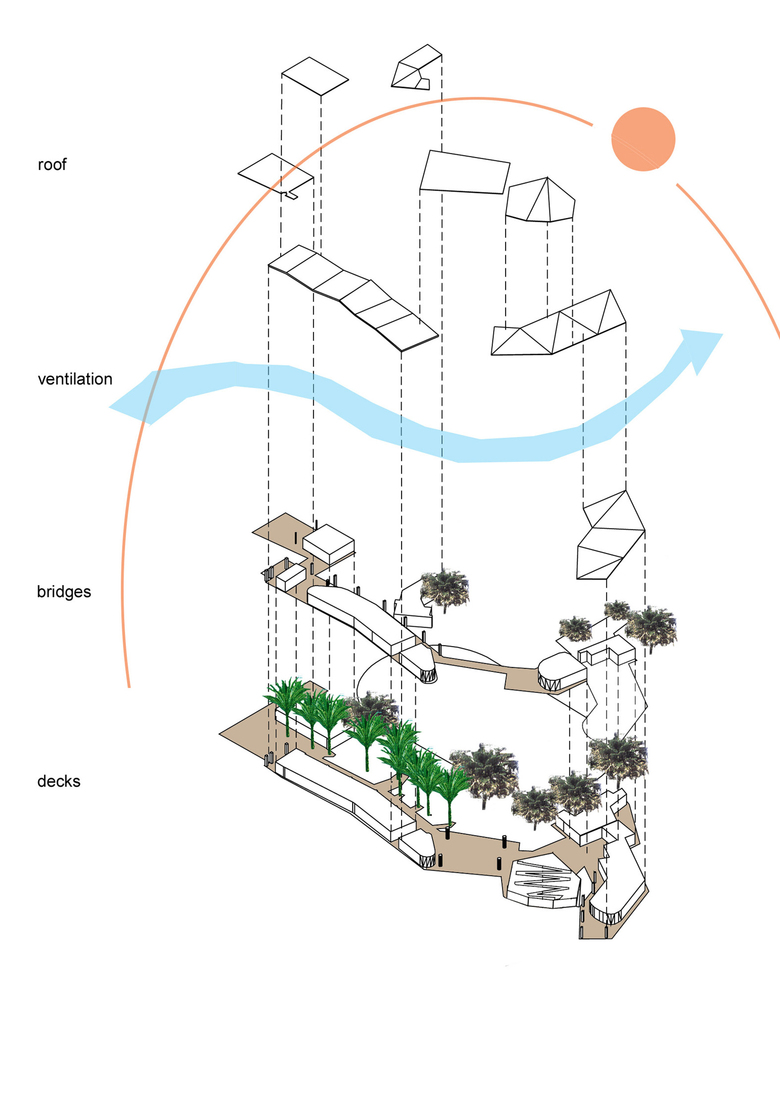 roof

ventilation

bridges

decks