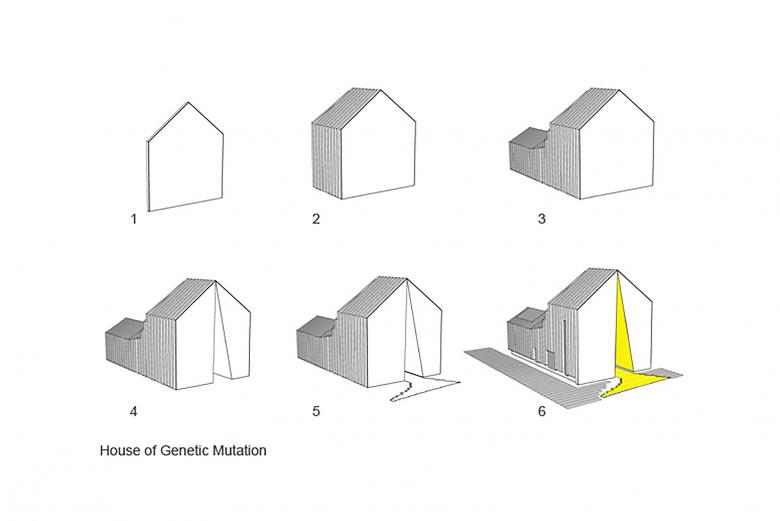 1

2

3

4

5

6

House of Genetic Mutation