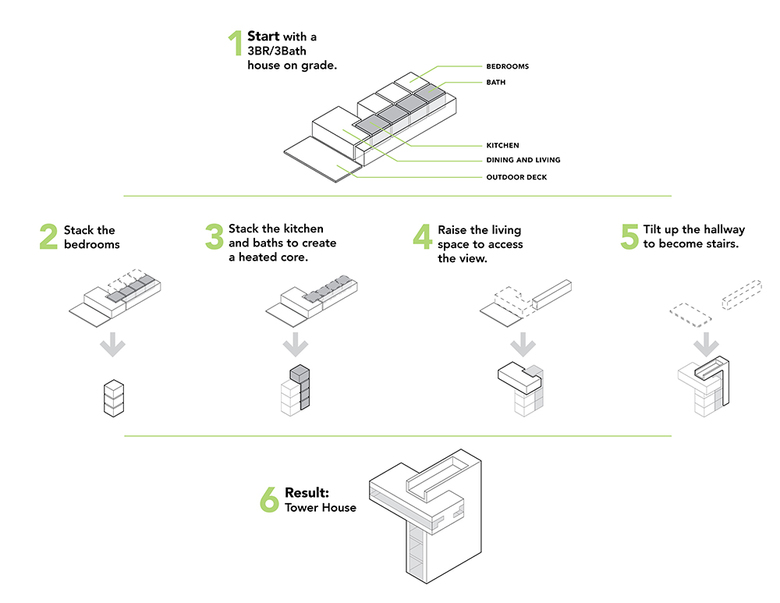 1 Start with a 3BR/3Bath house on grade.

BEDROOMS
BATH
KITCHEN
DINING AND LIVING
OUTDOOR DECK

2 Stack the bedrooms

3 Stack the kitchen and baths to create a heated core.

4 Raise the living space to access the view.

5 Tilt up the hallway to become stairs.

6 Result: Tower House