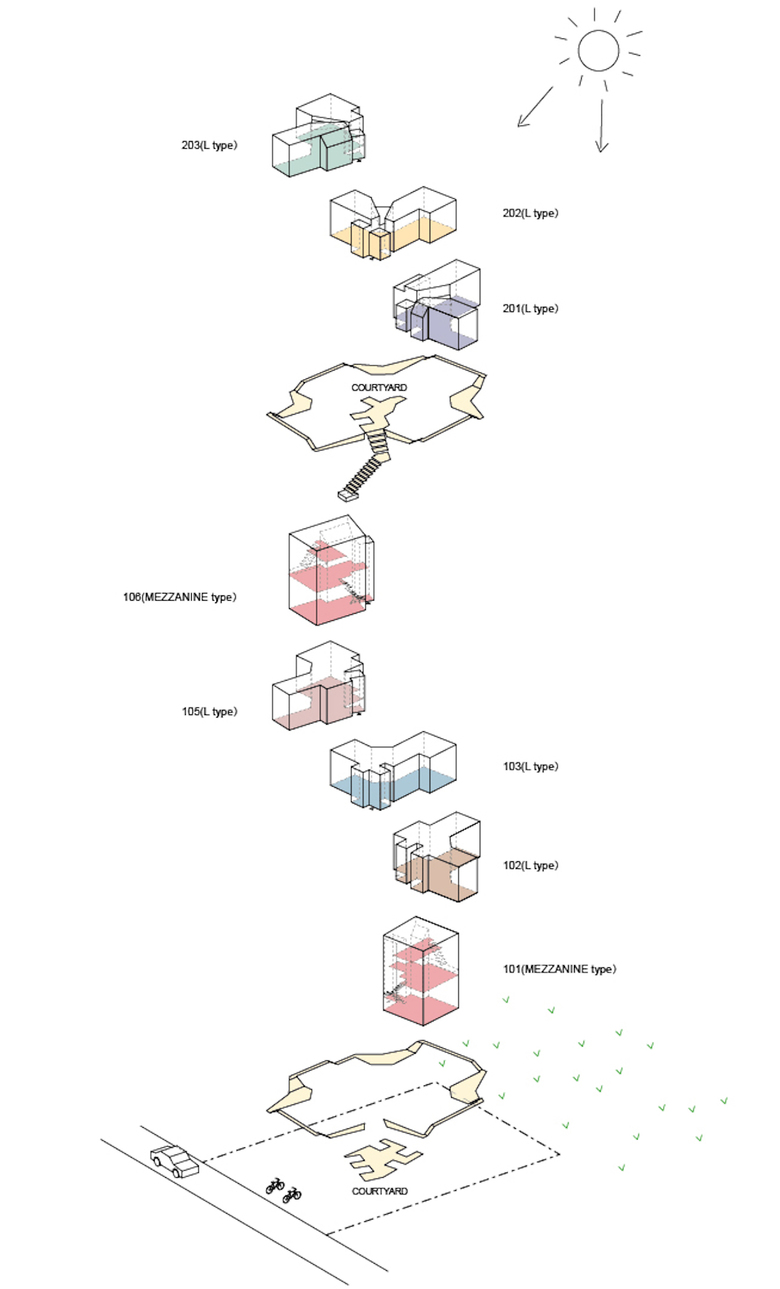 203(L type)

202(L type)

201(L type)

COURTYARD

106(MEZZANINE type)

105(L type)

103(L type)

102(L type)

101(MEZZANINE type)

COURTYARD