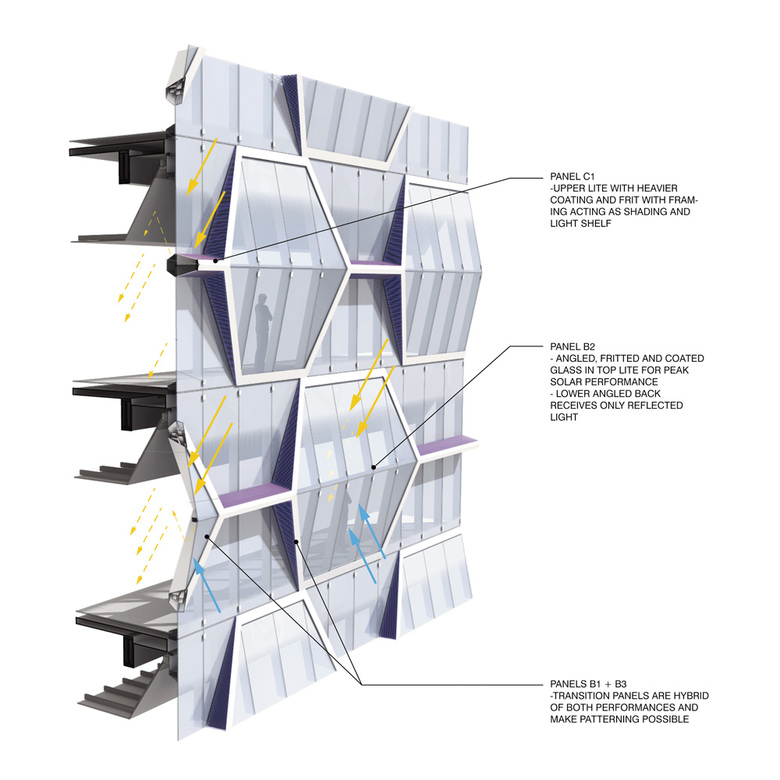 PANEL C1
-UPPER LITE WITH HEAVIER COATING AND FRIT WITH FRAMING ACTING AS SHADING AND LIGHT SHELF

PANEL B2
- ANGLED, FRITTED AND COATED GLASS IN TOP LITE FOR PEAK SOLAR PERFORMANCE
- LOWER ANGLED BACK RECEIVES ONLY REFLECTED LIGHT

PANELS B1 + B3
-TRANSITION PANELS ARE HYBRID OF BOTH PERFORMANCES AND MAKE PATTERNING POSSIBLE