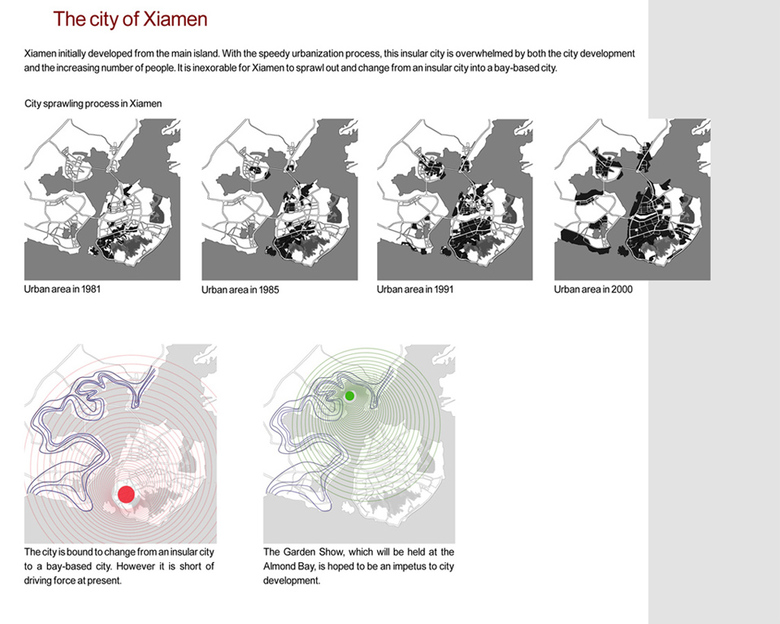 The city of Xiamen

Xiamen initially developed from the main island. With the speedy urbanization process, this insular city is overwhelmed by both the city development and the increasing number of people. It is inexorable for Xiamen to sprawl out and change from an insular city into a bay-based city.

City sprawling process in Xiamen

Urban area in 1981

Urban area in 1985

Urban area in 1991

Urban area in 2000

The city is bound to change from an insular city to a bay-based city. However it is short of driving force at present.

The Garden Show, which will be held at the Almond Bay, is hoped to be an impetus to city development.