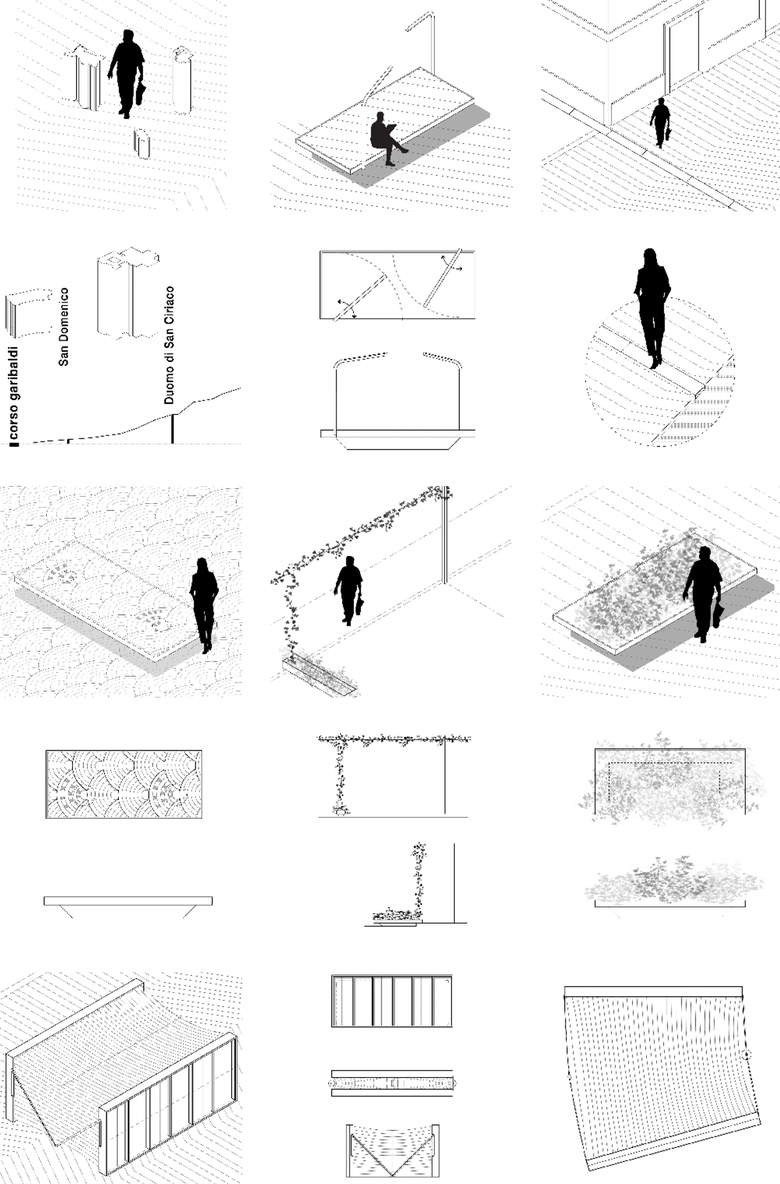 corso garibaldi
San Domenico
Duomo di San Ciriaco