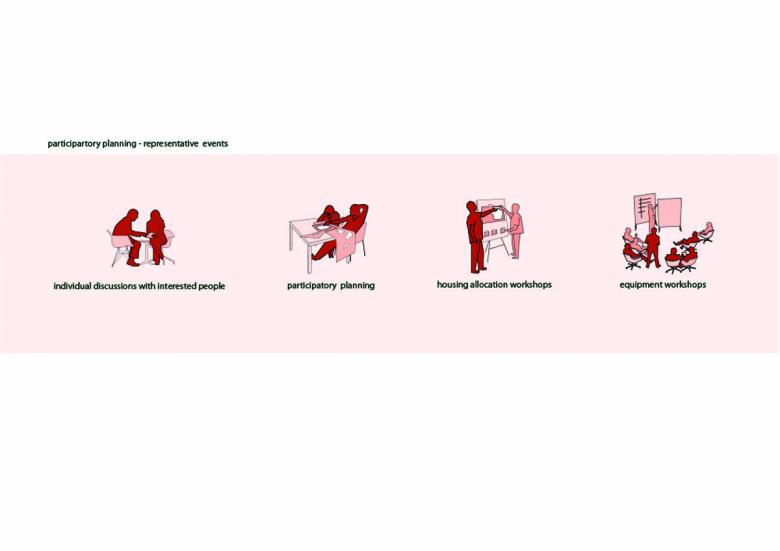 participartory planning - representative events

individual discussions with interested people

participatory planning

housing allocation workshops

equipment workshops