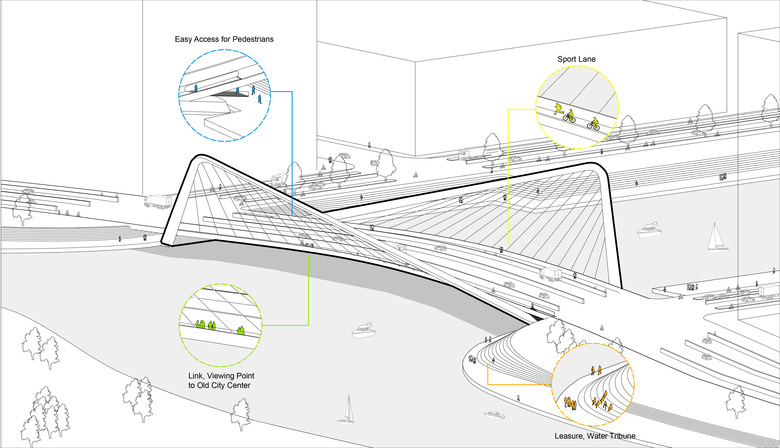 Easy Access for Pedestrians

Sport Lane

Link, Viewing Point to Old City Center

Leasure, Water Tribune