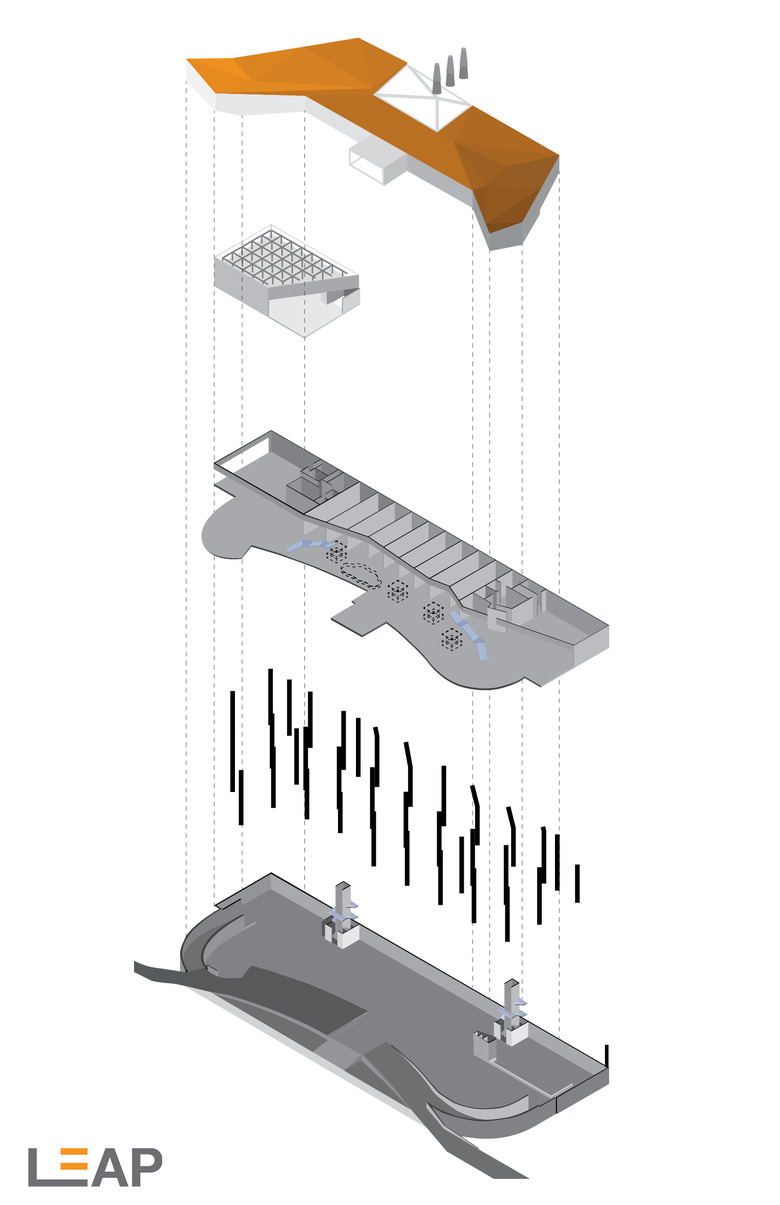 LEAP