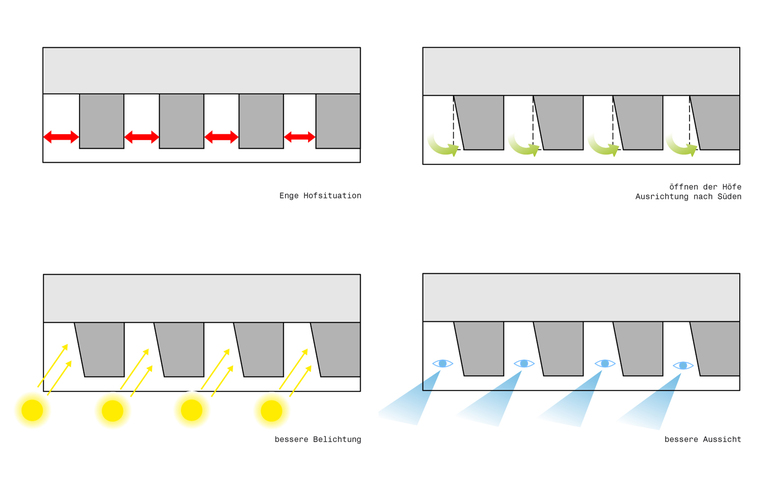 Enge Hofsituation

öffnen der Höfe
Ausrichtung nach Süden

bessere Belichtung

bessere Aussicht