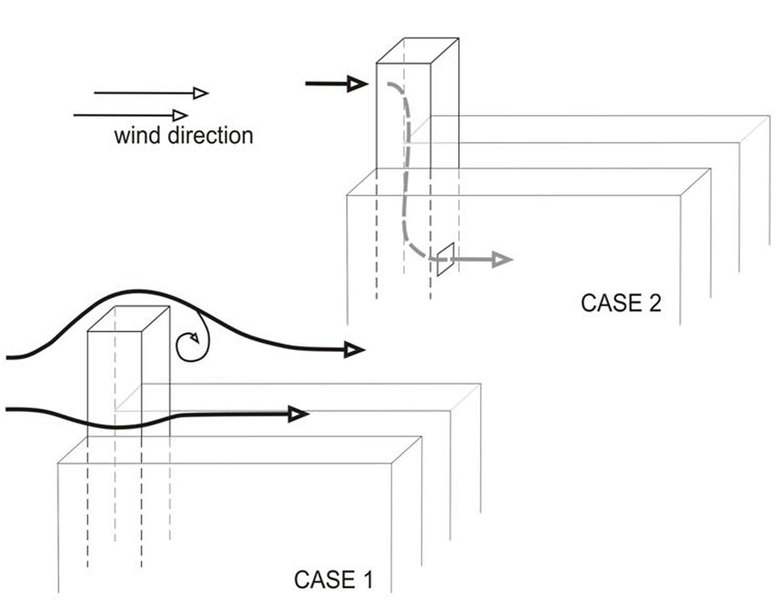 wind direction

CASE 2

CASE 1