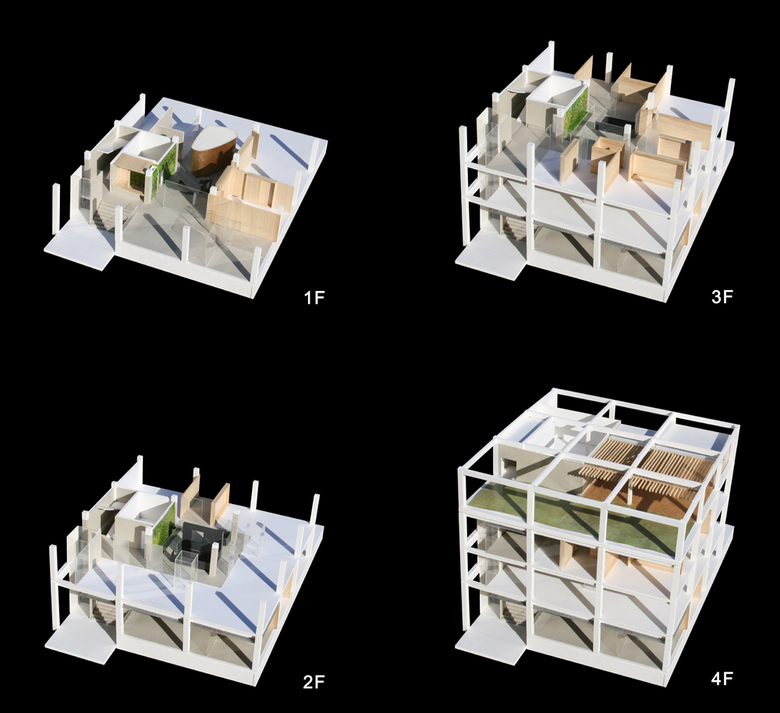 1F

3F

2F

4F