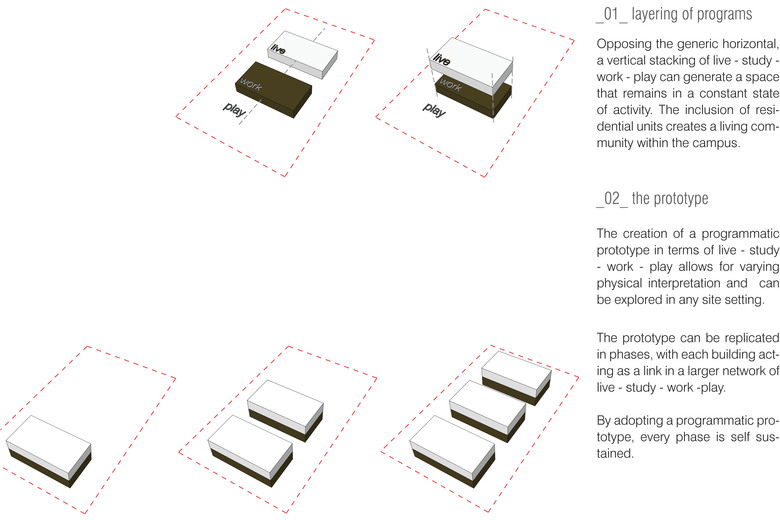 live

work

play

live

work

play

_01_ layering of programs

Opposing the generic horizontal, a vertical stacking of live - study - work - play can generate a space that remains in a constant state of activity. The inclusion of residential units creates a living community within the campus.

_02_ the prototype

The creation of a programmatic prototype in terms of live - study - work - play allows for varying physical interpretation and can be explored in any site setting.

The prototype can be replicated in phases, with each building acting as a link in a larger network of live - study - work -play.

By adopting a programmatic prototype, every phase is self sustained.