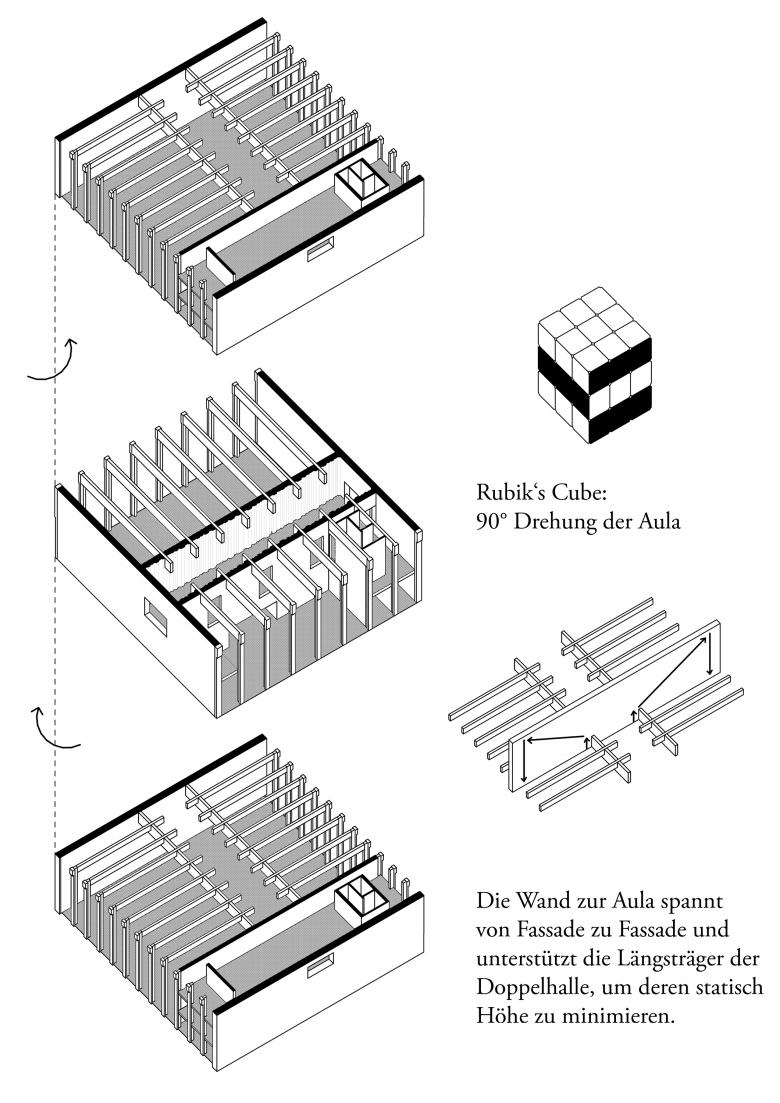 Rubik‘s Cube:
90° Drehung der Aula

Die Wand zur Aula spannt von Fassade zu Fassade und unterstützt die Längsträger der Doppelhalle, um deren statisch Höhe zu minimieren.