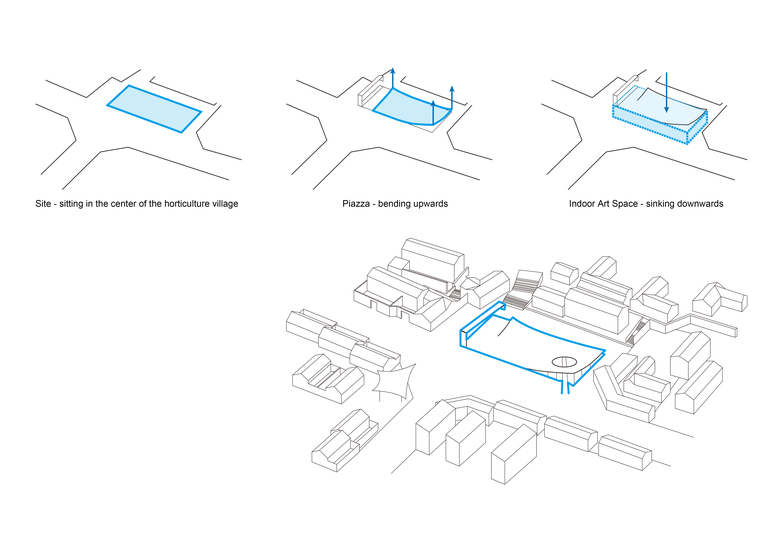 Site - sitting in the center of the horticulture village

Piazza - bending upwards

Indoor Art Space - sinking downwards