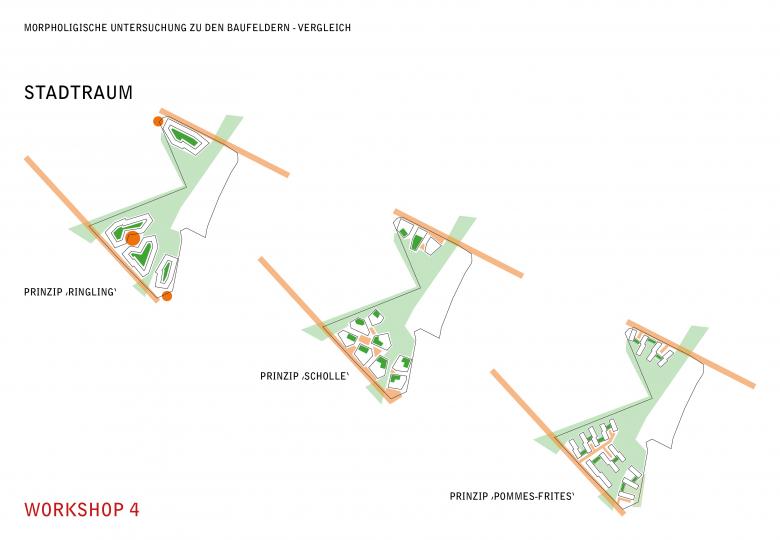 MORPHOLIGISCHE UNTERSUCHUNG ZU DEN BAUFELDERN - VERGLEICH

STADTRAUM

PRINZIP ‚RINGLING‘

PRINZIP ‚SCHOLLE‘

PRINZIP ‚POMMES-FRITES‘

WORKSHOP 4