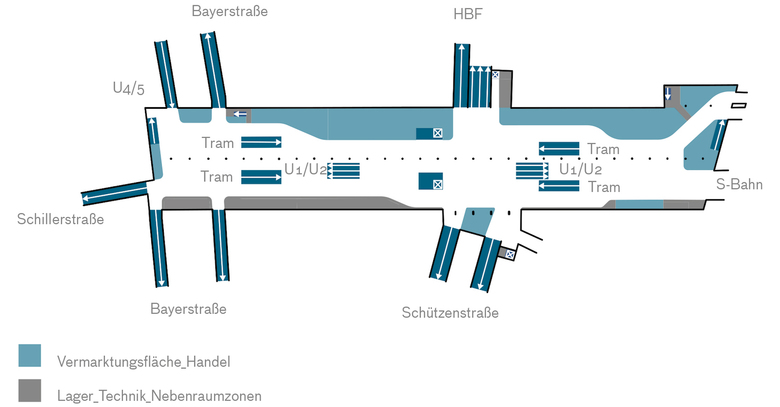 Bayerstraße

HBF

U4/5

Tram

Tram

U1/U2

Tram

U1/U2

Tram

S-Bahn

Schillerstraße

Bayerstraße

Schützenstraße

Vermarktungsfläche_Handel

Lager_Technik_Nebenraumzonen