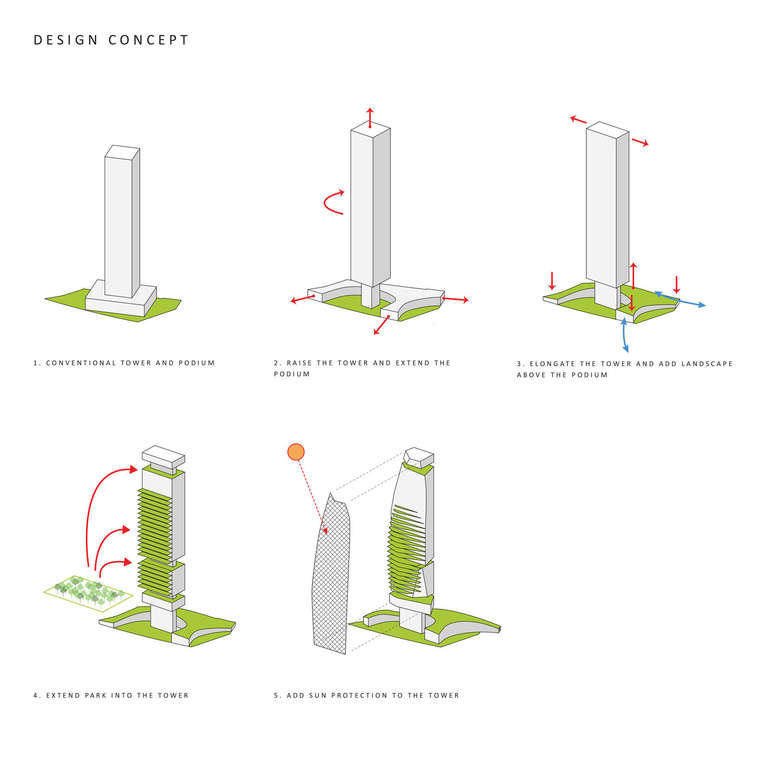 DESIGN CONCEPT

1. CONVENTIONAL TOWER AND PODIUM

2. RAISE THE TOWER AND EXTEND THE PODIUM

3. ELONGATE THE TOWER AND ADD LANDSCAPE ABOVE THE PODIUM

4. EXTEND PARK INTO THE TOWER

5. ADD SUN PROTECTION TO THE TOWER