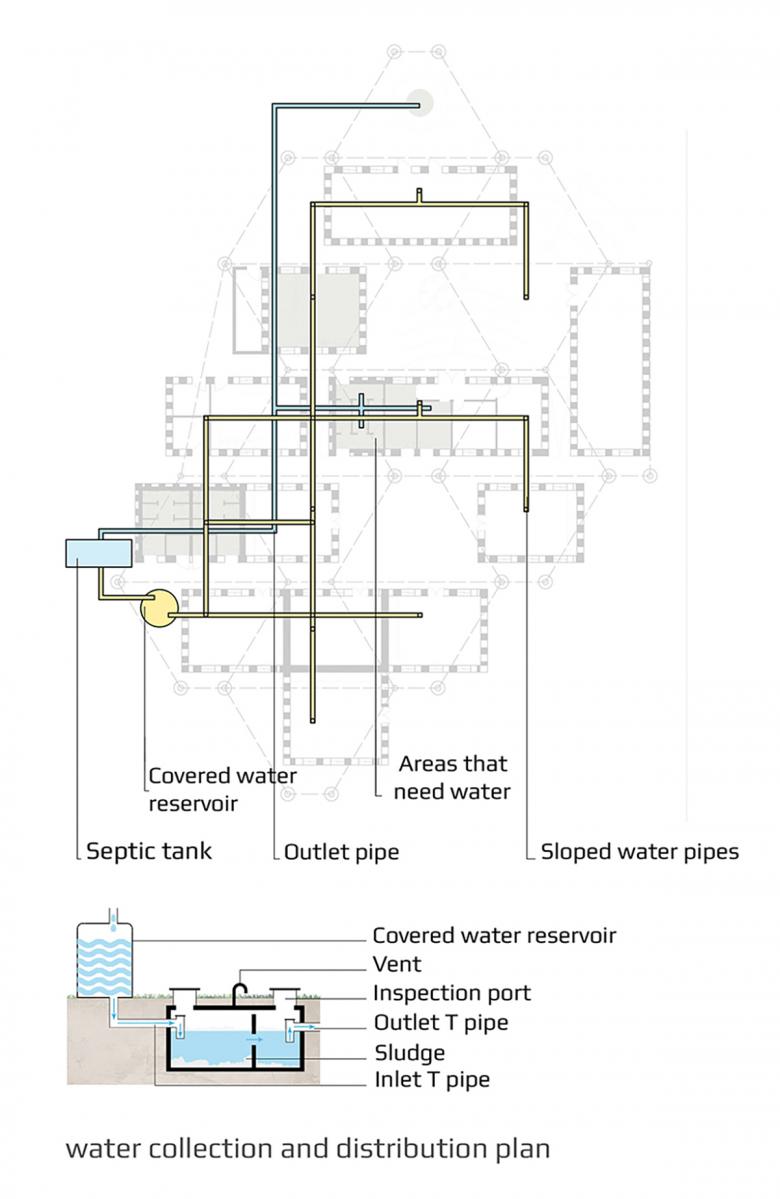 Covered water reservoir

Areas that need water

Septic tank

Outlet pipe

Sloped water pipes

Covered water reservoir
Vent
Inspection port
Outlet T pipe
Sludge
Inlet T pipe

water collection and distribution plan