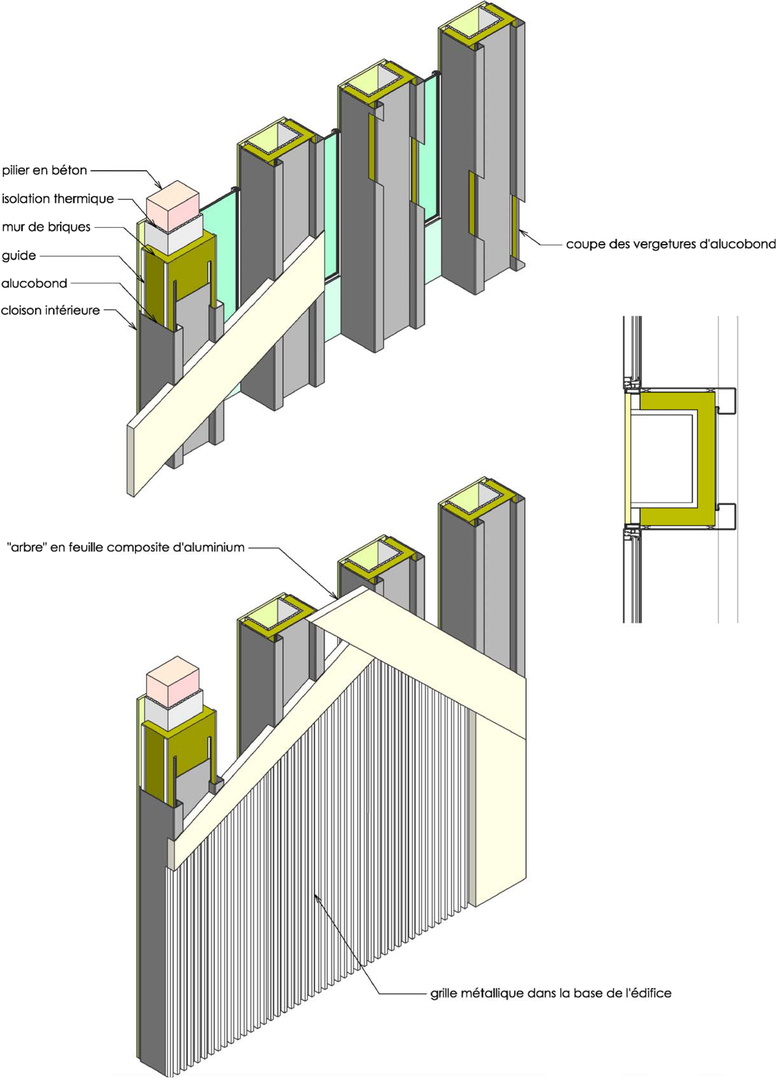 pilier en béton
isolation thermique
mur de briques
guide
alucobond
cloison intérieure

coupe des vergetures d'alucobond

"arbre" en feuille composite d'aluminium

grille métallique dans la base de l'édifice