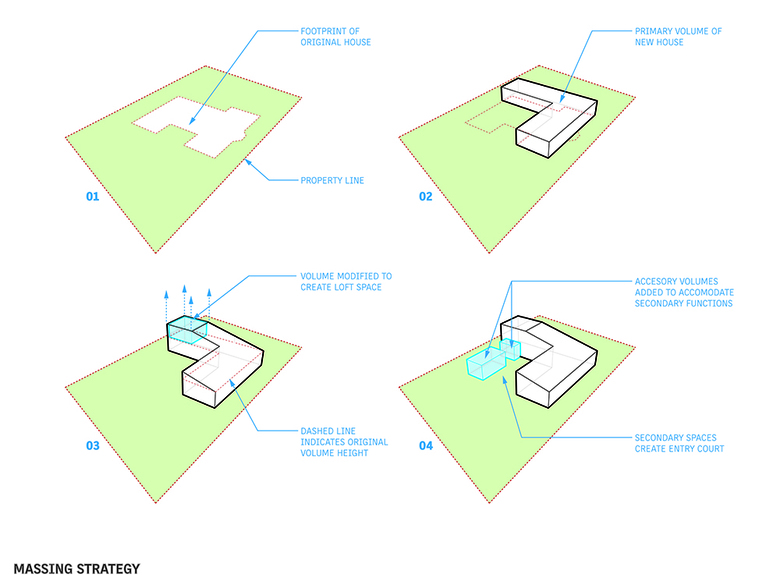 FOOTPRINT OF ORIGINAL HOUSE

PROPERTY LINE

01

PRIMARY VOLUME OF NEW HOUSE

02

VOLUME MODIFIED TO CREATE LOFT SPACE

DASHED LINE INDICATES ORIGINAL VOLUME HEIGHT

03

ACCESORY VOLUMES ADDED TO ACCOMODATE SECONDARY FUNCTIONS

SECONDARY SPACES CREATE ENTRY COURT

04

MASSING STRATEGY