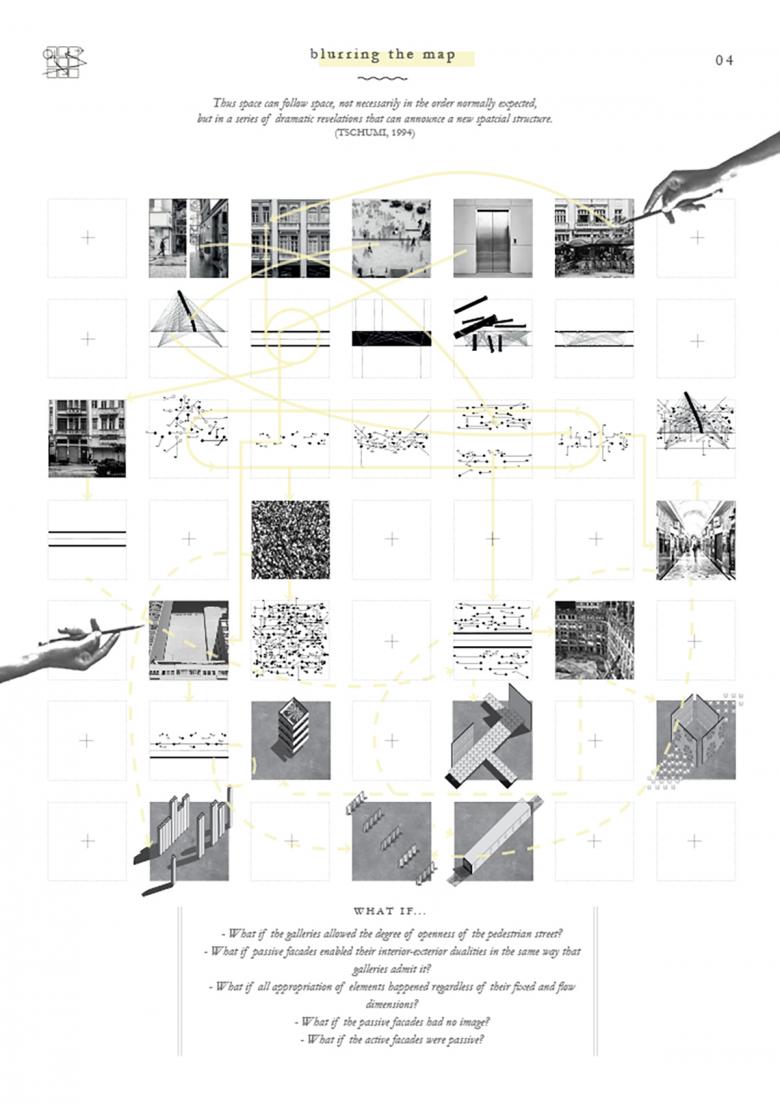 blurring the map

04

Thus space can follow space, not necessarily in the order normally expected, but in a series of dramatic revelations that can announce a new spatcial structure. (TSCHUMI, 1994)

WHAT IF...

- What if the galleries allowed the degree of openness of the pedestrian street?
- What if passive facades enabled their interior-exterior dualities in the same way that galleries admit it?
- What if all appropriation of elements happened regardless of their fixed and flow dimensions?
- What if the passive facades had no image?
- What if the active facades were passive?