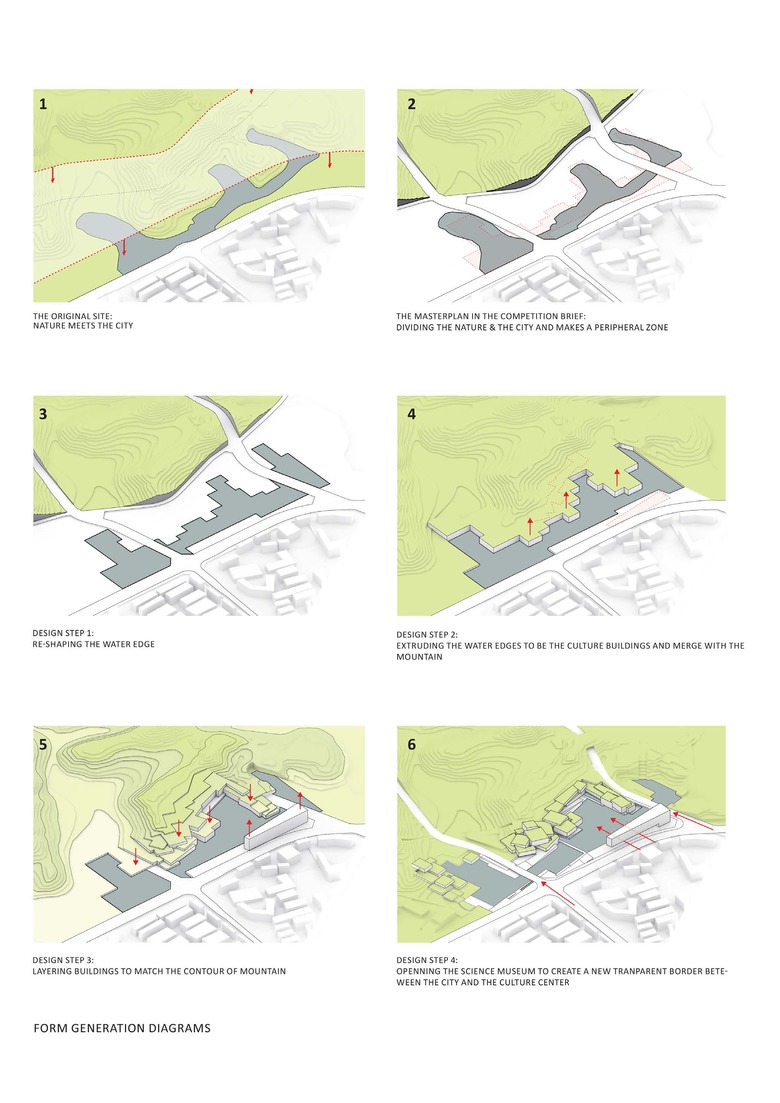 1

THE ORIGINAL SITE:
NATURE MEETS THE CITY

2

THE MASTERPLAN IN THE COMPETITION BRIEF:
DIVIDING THE NATURE & THE CITY AND MAKES A PERIPHERAL ZONE

3

DESIGN STEP 1:
RE-SHAPING THE WATER EDGE

4

DESIGN STEP 2:
EXTRUDING THE WATER EDGES TO BE THE CULTURE BUILDINGS AND MERGE WITH THE MOUNTAIN

5

DESIGN STEP 3:
LAYERING BUILDINGS TO MATCH THE CONTOUR OF MOUNTAIN

6

DESIGN STEP 4:
OPENNING THE SCIENCE MUSEUM TO CREATE A NEW TRANPARENT BORDER BETEWEEN THE CITY AND THE CULTURE CENTER

FORM GENERATION DIAGRAMS