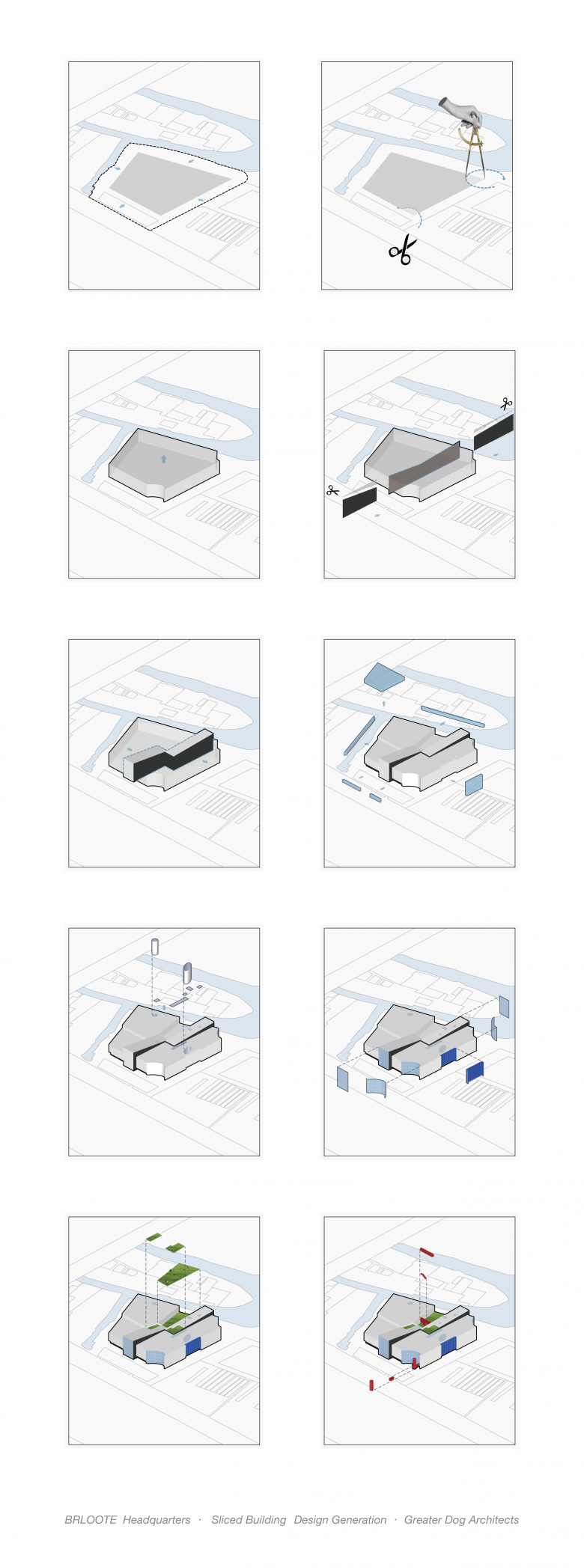 BRLOOTE Headquarters · Sliced Building Design Generation · Greater Dog Architects