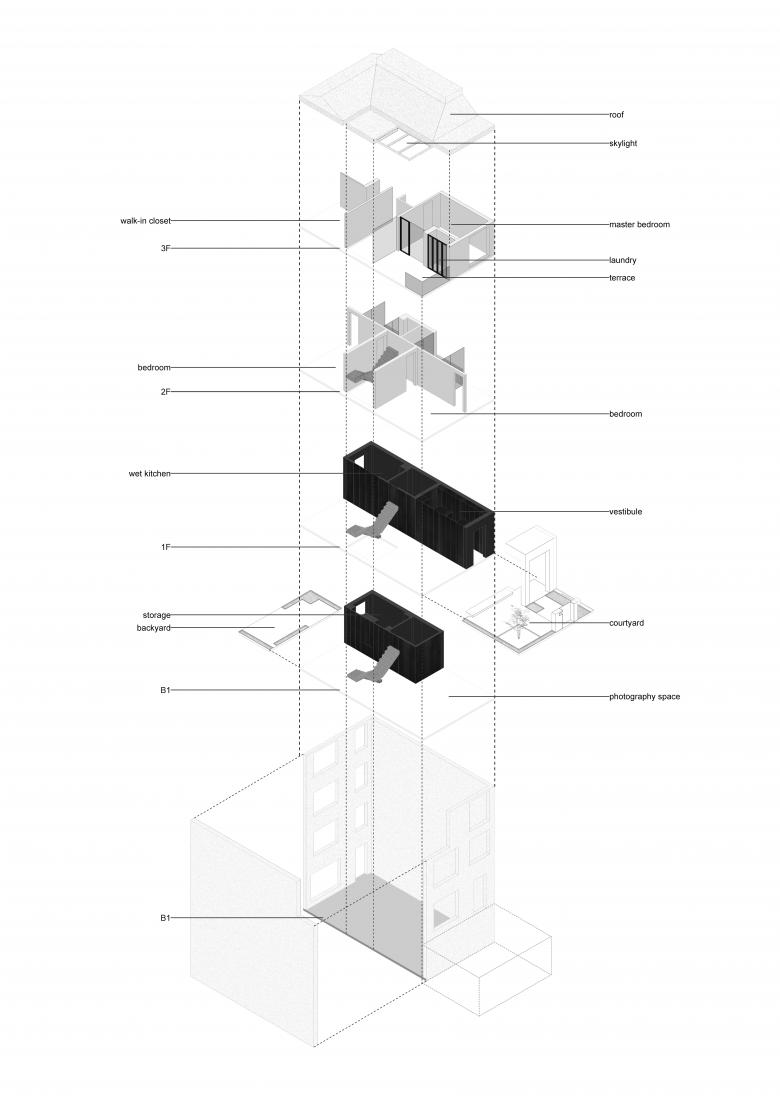 roof
skylight
walk-in closet
master bedroom
3F
laundry
terrace
bedroom
2F
bedroom
wet kitchen
vestibule
1F
storage
backyard
courtyard
B1
photography space
B1