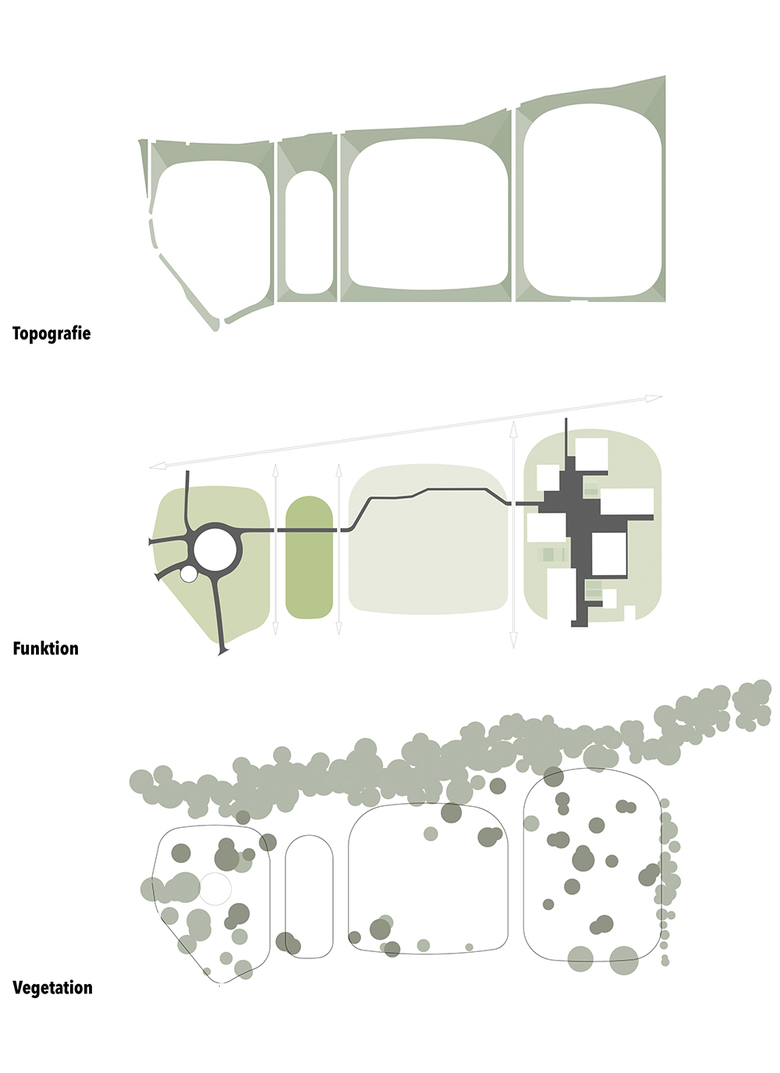 Topografie

Funktion

Vegetation